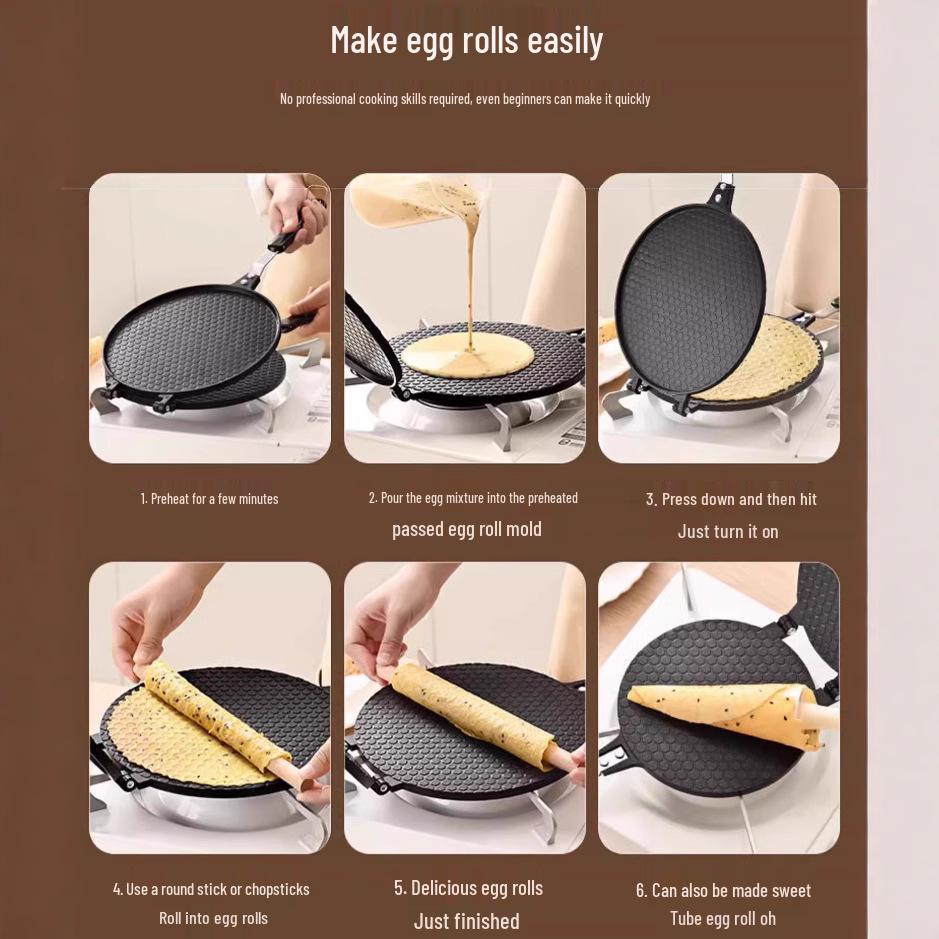 Make egg rolls easily

No professional cooking skills required, even beginners can make it quickly

1. Preheat for a few minutes

2. Pour the egg mixture into the preheated

passed egg roll mold

3. Press down and then hit

Just turn it on

4. Use a round stick or chopsticks

Roll into egg rolls

5. Delicious egg rolls

Just finished

6. Can also be made sweet

Tube egg roll oh