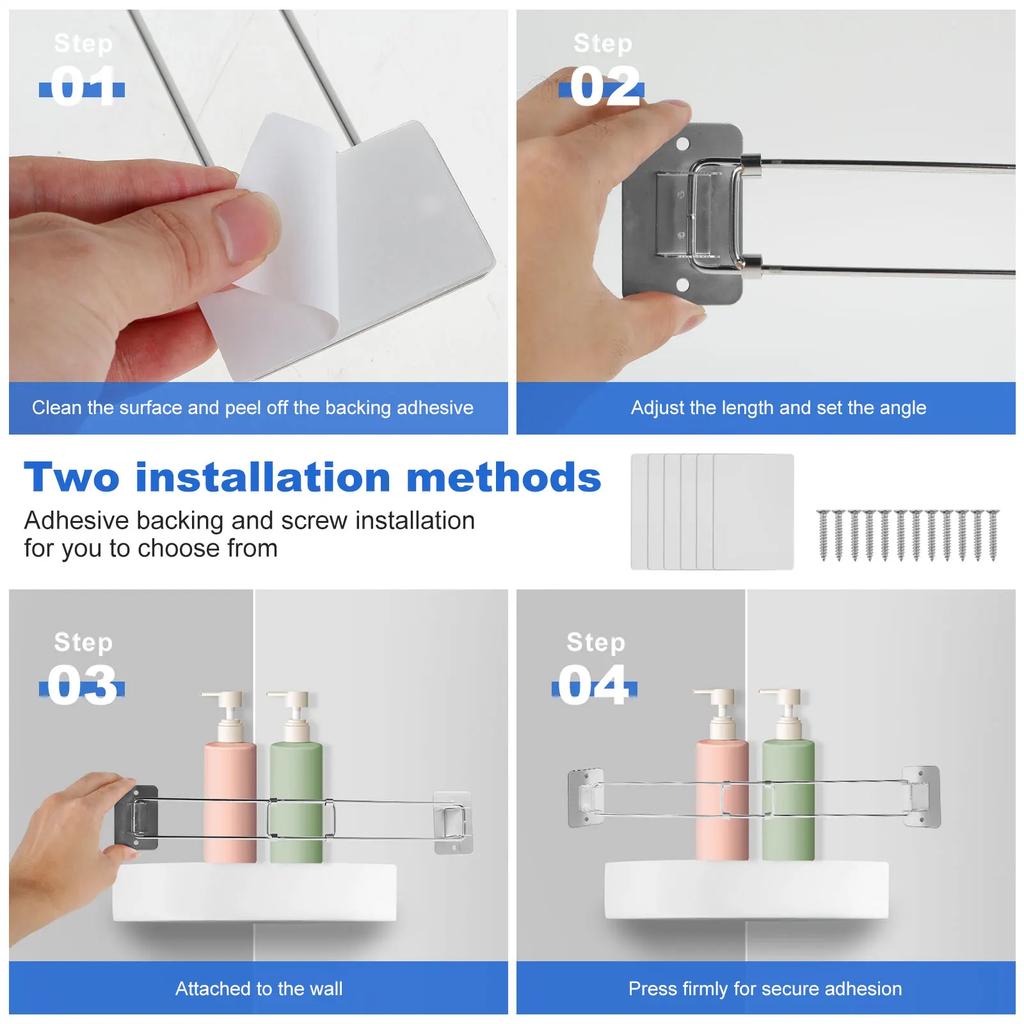 Step
01

Clean the surface and peel off the backing adhesive

Step
02

Adjust the length and set the angle

Two installation methods

Adhesive backing and screw installation for you to choose from

Step
03

Attached to the wall

Step
04

Press firmly for secure adhesion