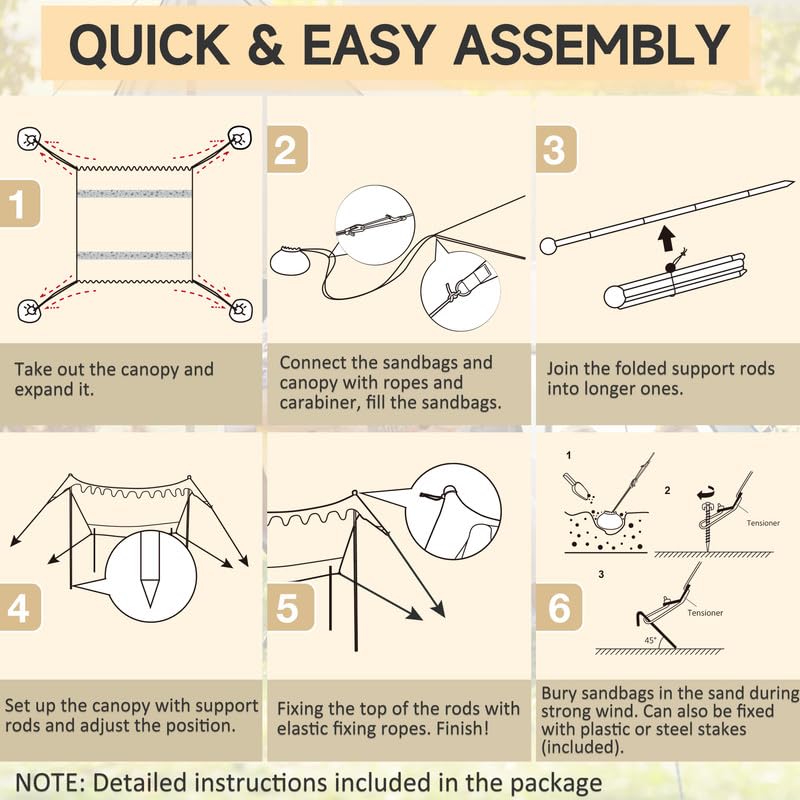 QUICK & EASY ASSEMBLY

1

Take out the canopy and expand it.

2

Connect the sandbags and canopy with ropes and carabiner, fill the sandbags.

3

Join the folded support rods into longer ones.

4

Set up the canopy with support rods and adjust the position.

5

Fixing the top of the rods with elastic fixing ropes. Finish!

6

1

2

Tensioner

3

Tensioner

45°

Bury sandbags in the sand during strong wind. Can also be fixed with plastic or steel stakes (included).

NOTE: Detailed instructions included in the package