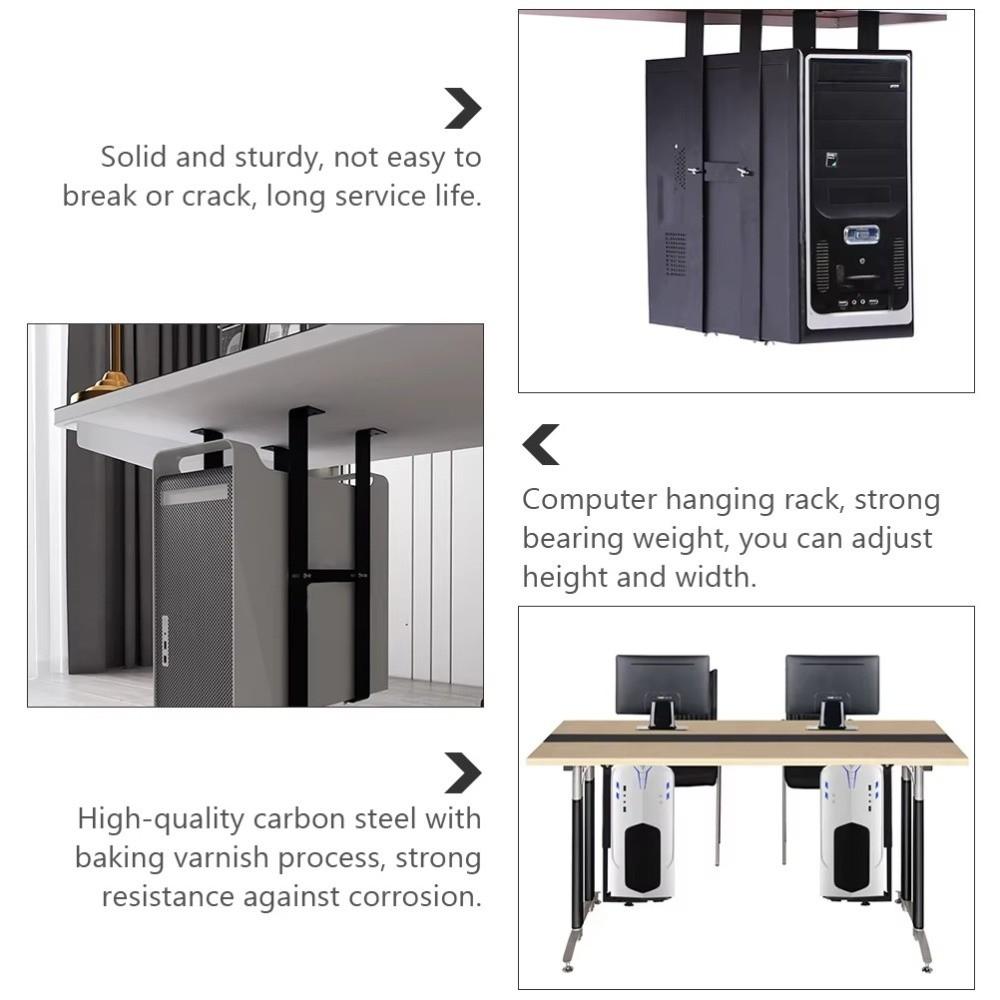 Solid and sturdy, not easy to break or crack, long service life.

Computer hanging rack, strong bearing weight, you can adjust height and width.

High-quality carbon steel with baking varnish process, strong resistance against corrosion.