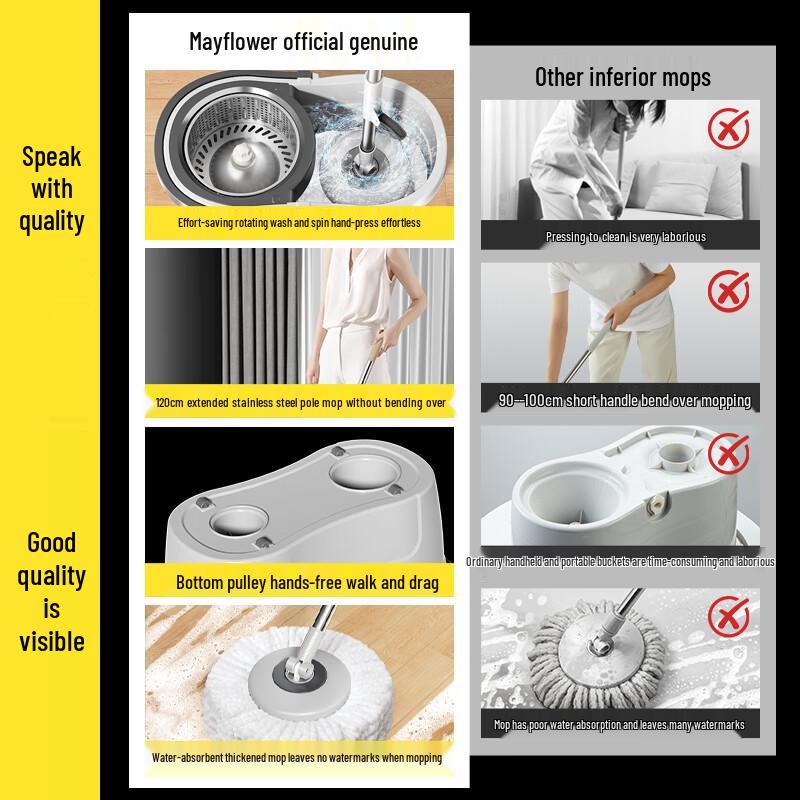 Speak with quality

Good quality is visible

Mayflower official genuine

Effort-saving rotating wash and spin hand-press effortless

120cm extended stainless steel pole mop without bending over

Bottom pulley hands-free walk and drag

Water-absorbent thickened mop leaves no watermarks when mopping

Other inferior mops

Pressing to clean is very laborious

90--100cm short handle bend over mopping

Ordinary handheld and portable buckets are time-consuming and laborious

Mop has poor water absorption and leaves many watermarks