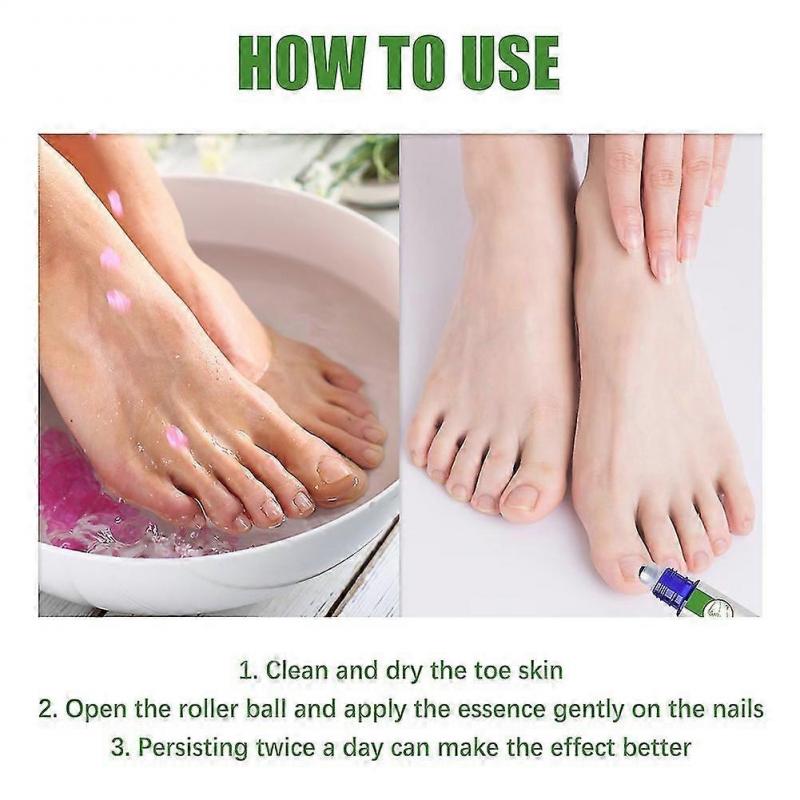 HOW TO USE

1. Clean and dry the toe skin
2. Open the roller ball and apply the essence gently on the nails
3. Persisting twice a day can make the effect better