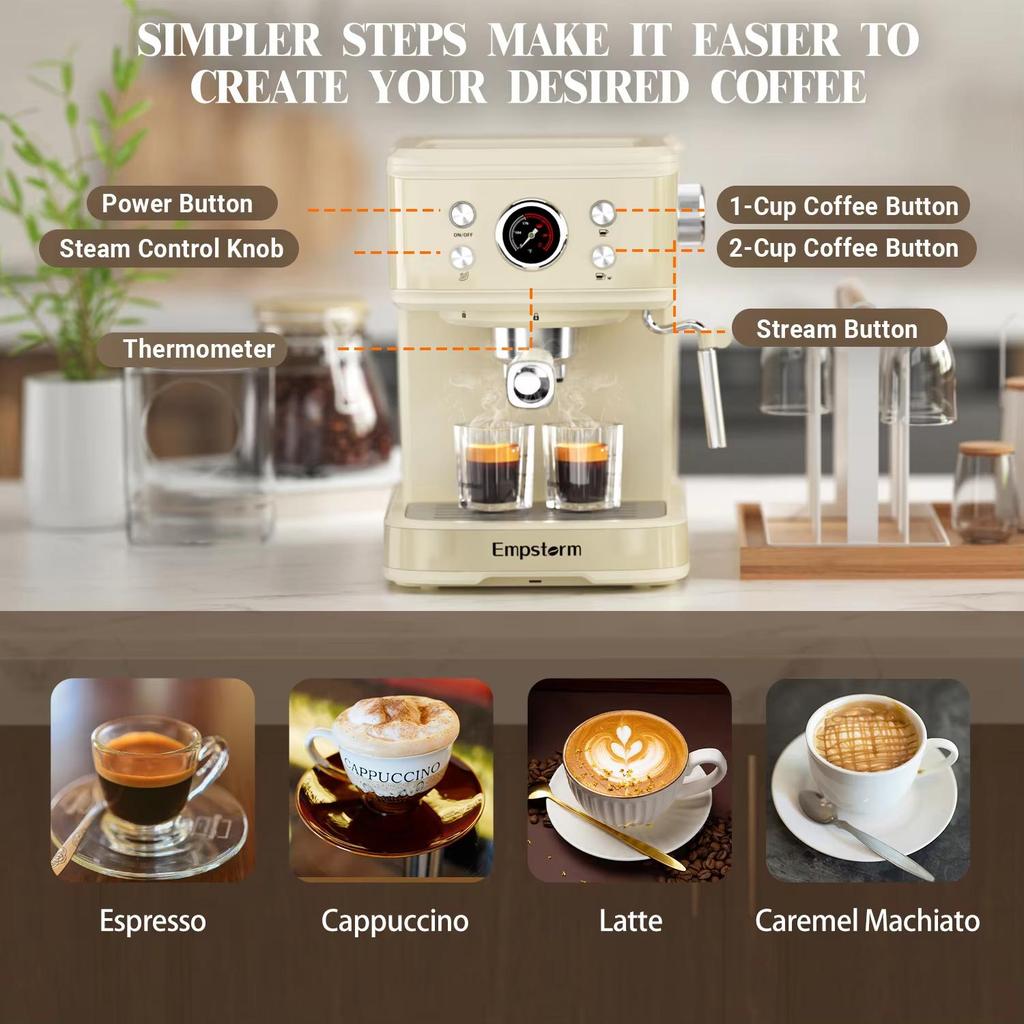 SIMPLER STEPS MAKE IT EASIER TO CREATE YOUR DESIRED COFFEE

Power Button
Steam Control Knob
Thermometer
1-Cup Coffee Button
2-Cup Coffee Button
Stream Button

ON/OFF

Empstorm

CAPPUCCINO

Espresso
Cappuccino
Latte
Caremel Machiato