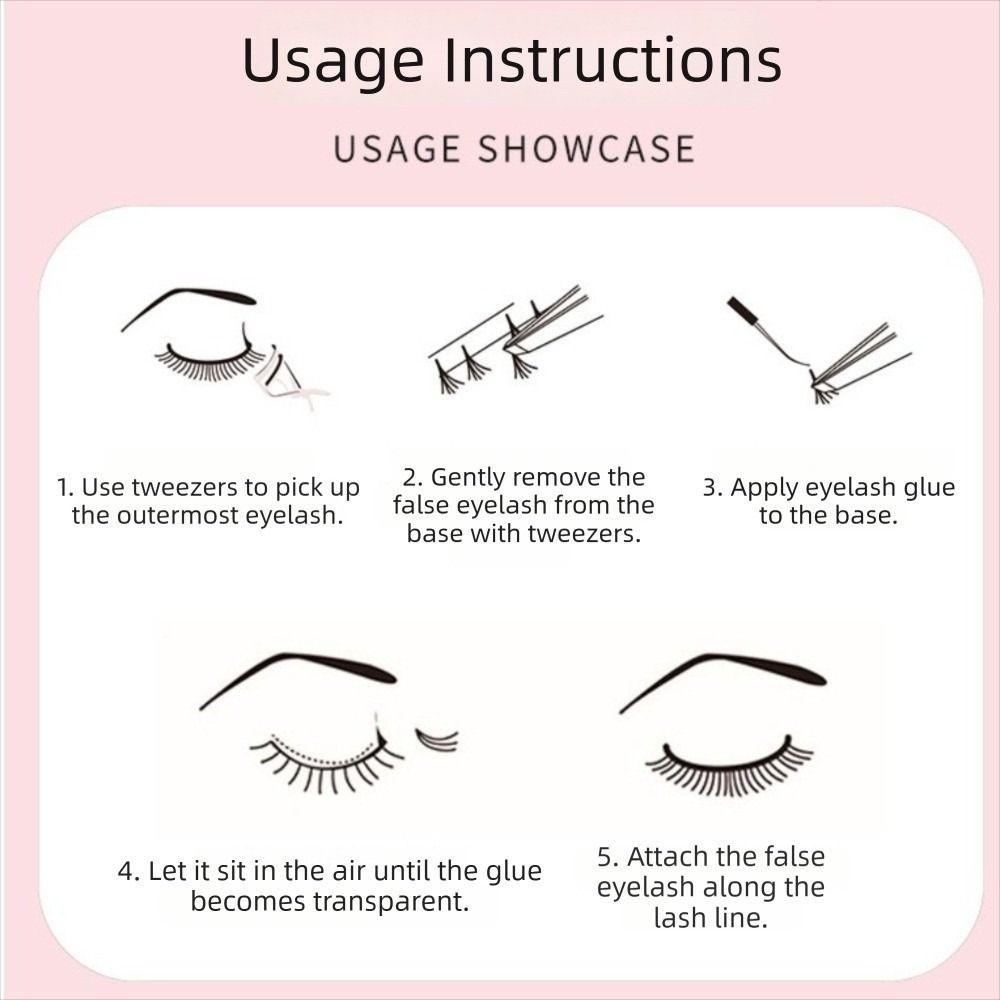 Usage Instructions

USAGE SHOWCASE

1. Use tweezers to pick up the outermost eyelash.

2. Gently remove the false eyelash from the base with tweezers.

3. Apply eyelash glue to the base.

4. Let it sit in the air until the glue becomes transparent.

5. Attach the false eyelash along the lash line.