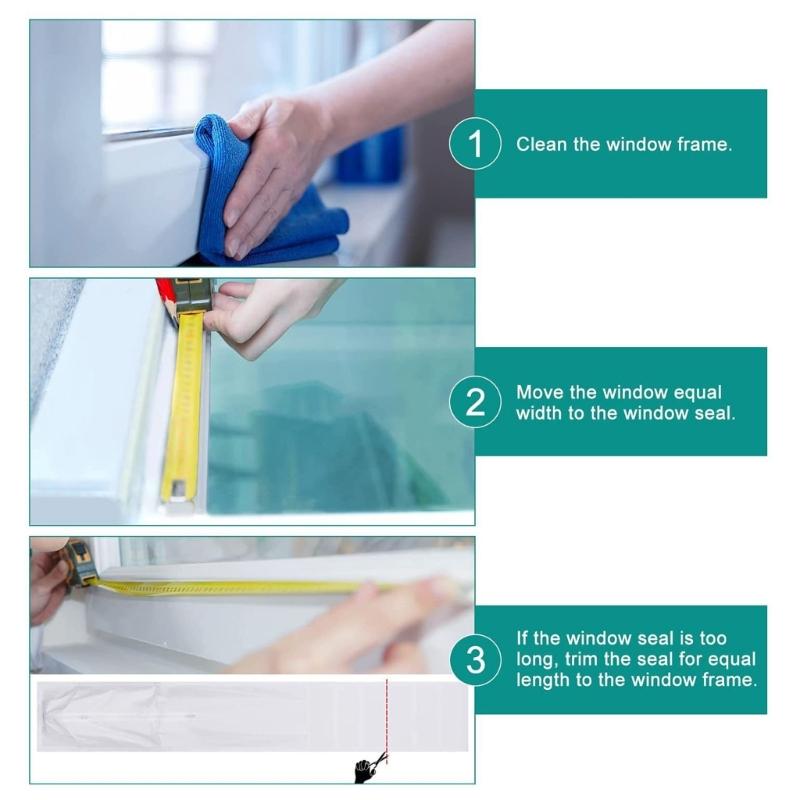 1 Clean the window frame.

2 Move the window equal width to the window seal.

3 If the window seal is too long, trim the seal for equal length to the window frame.