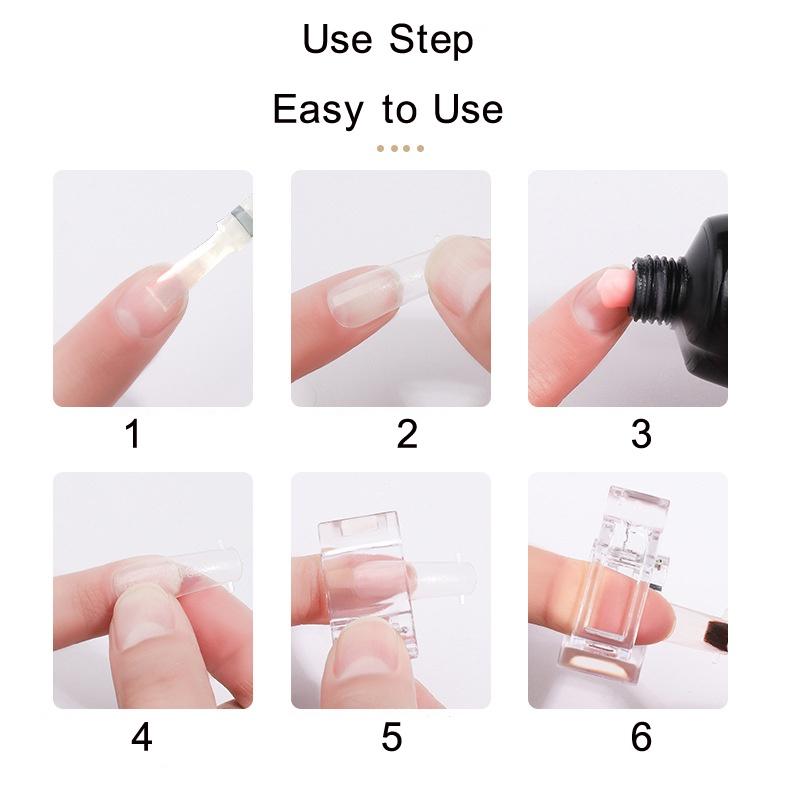 Use Step

Easy to Use

1

2

3

4

5

6