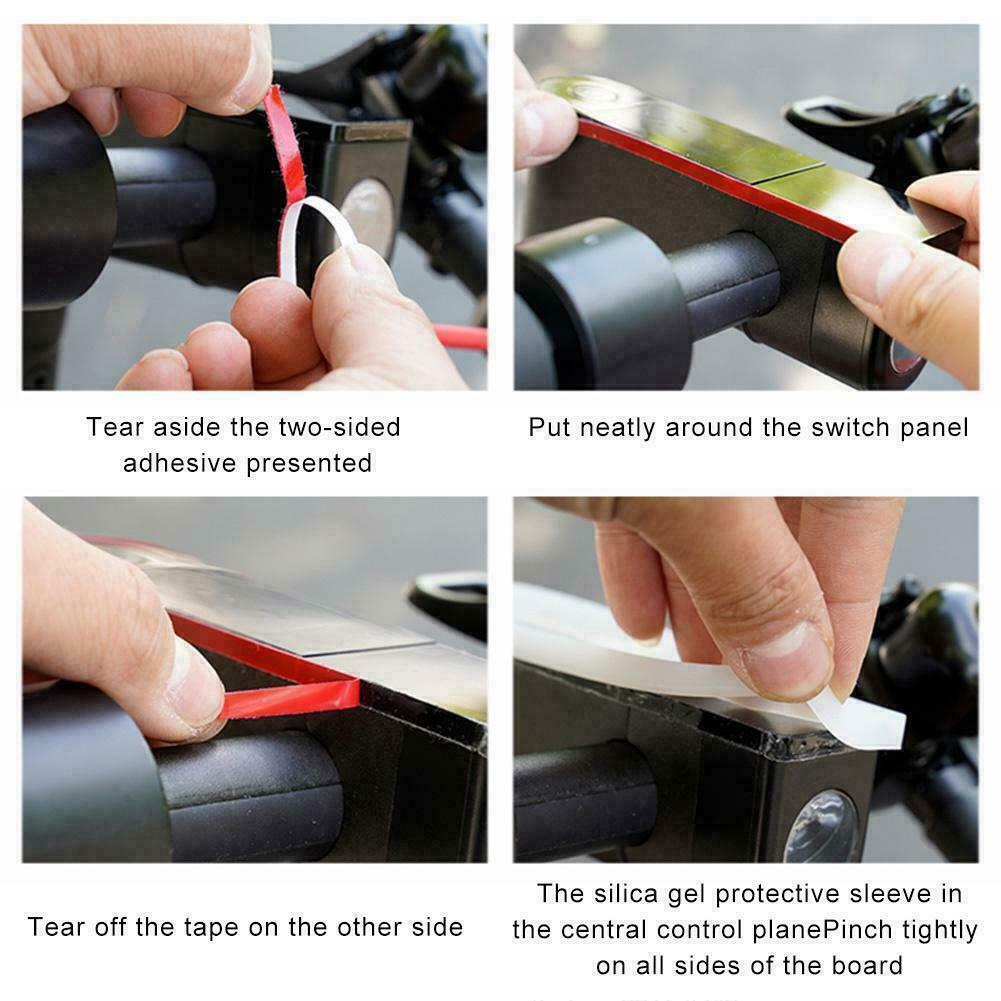 Tear aside the two-sided adhesive presented

Put neatly around the switch panel

Tear off the tape on the other side

The silica gel protective sleeve in the central control planePinch tightly on all sides of the board