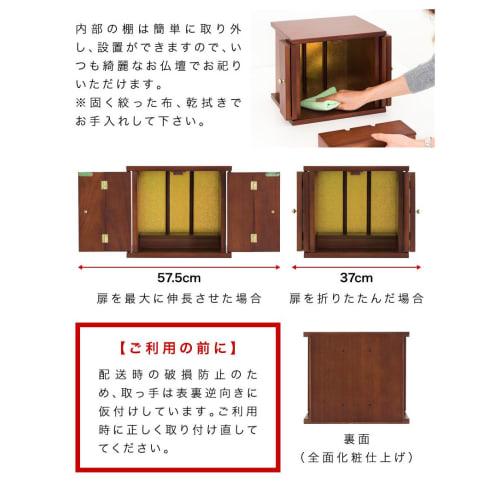 内部の棚は簡単に取り外し、設置ができますので、いつも綺麗なお仏壇でお祀りいただけます。
※固く絞った布、乾拭きでお手入れして下さい。

57.5cm
扉を最大に伸長させた場合

37cm
扉を折りたたんだ場合

【ご利用の前に】
配送時の破損防止のため、取っ手は表裏逆向きに仮付けしています。ご利用時に正しく取り付け直してください。

裏面
（全面化粧仕上げ）