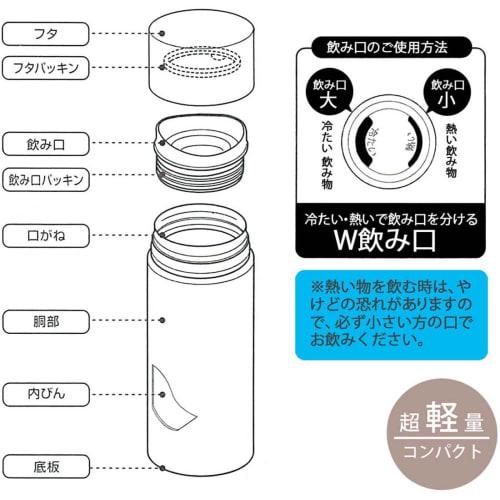 フタ

フタパッキン

飲み口

飲み口パッキン

口がね

胴部

内びん

底板

飲み口のご使用方法

飲み口
大

冷たい 飲み物

冷たい

熱い

飲み口
小

熱い飲み物

冷たい・熱いで飲み口を分ける
W飲み口

※熱い物を飲む時は、やけどの恐れがありますので、必ず小さい方の口でお飲みください。

超軽量
コンパクト