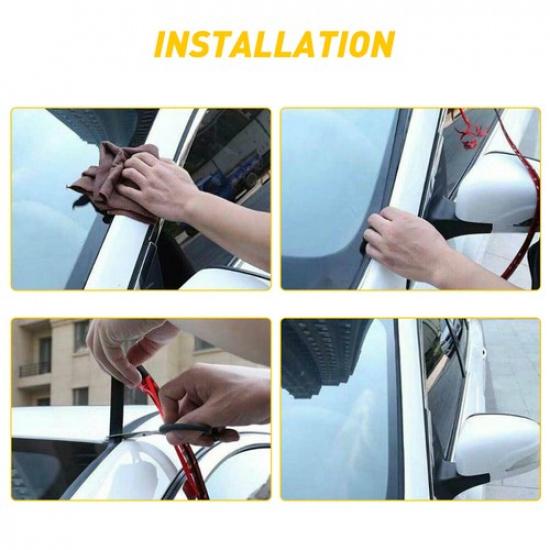 INSTALLATION