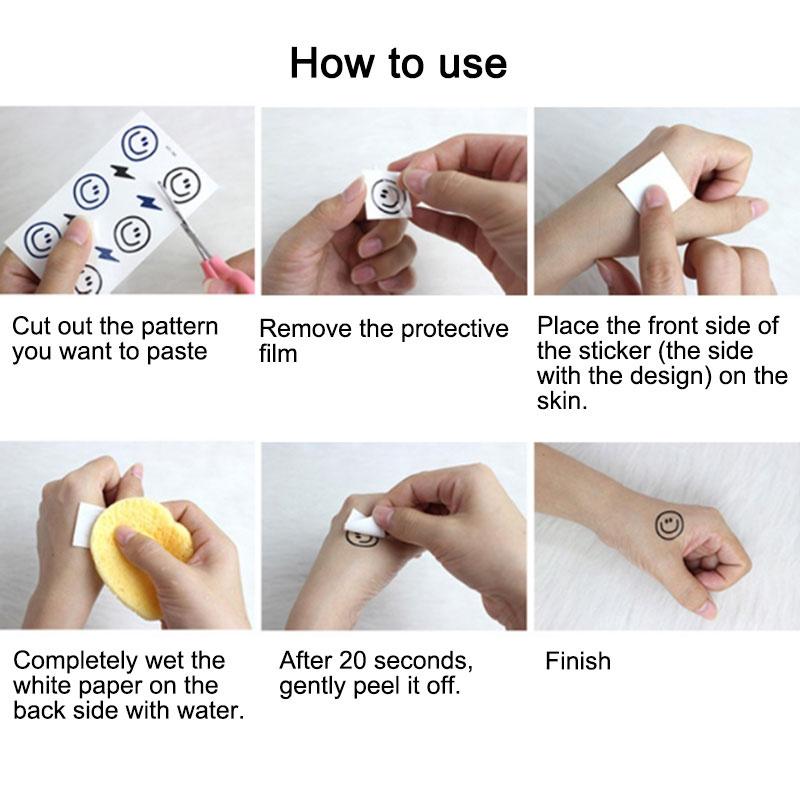 How to use

Cut out the pattern you want to paste

Remove the protective film

Place the front side of the sticker (the side with the design) on the skin.

Completely wet the white paper on the back side with water.

After 20 seconds, gently peel it off.

Finish