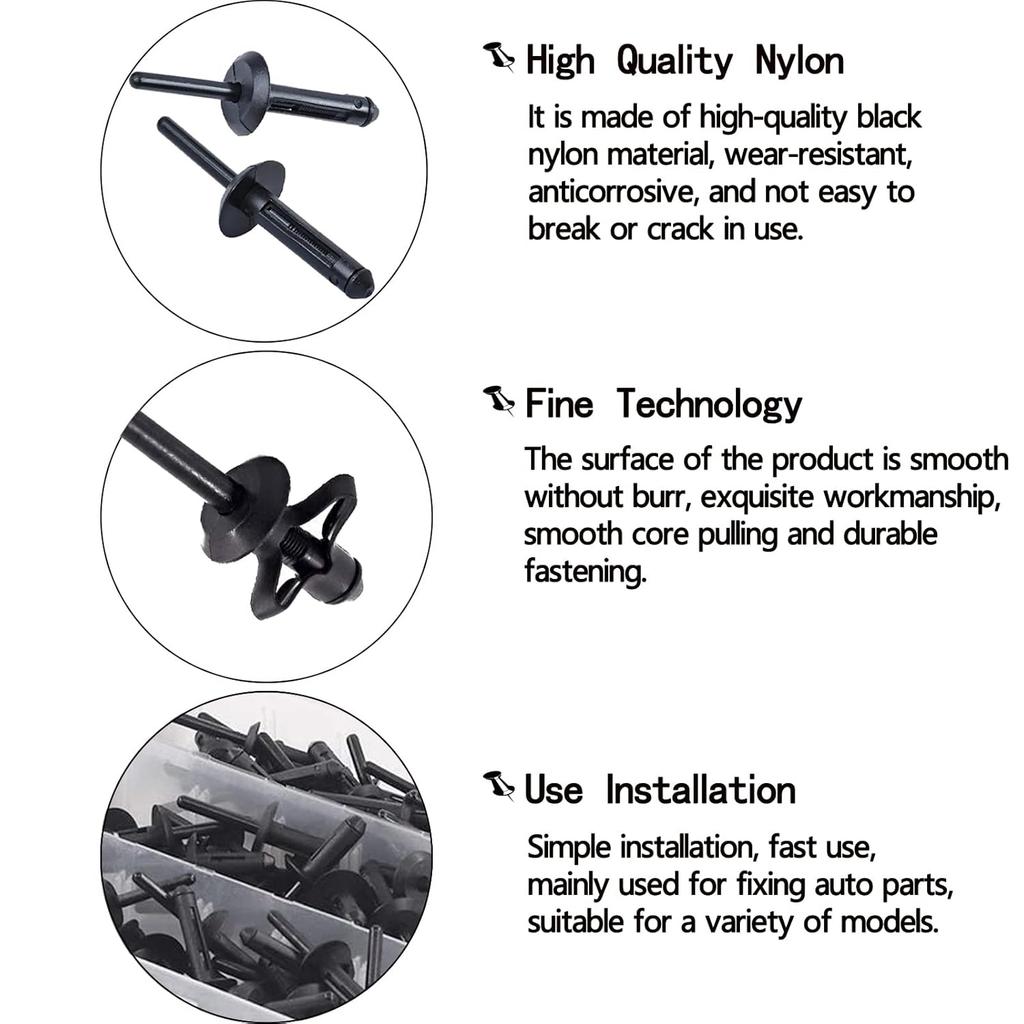 High Quality Nylon

It is made of high-quality black nylon material, wear-resistant, anticorrosive, and not easy to break or crack in use.

Fine Technology

The surface of the product is smooth without burr, exquisite workmanship, smooth core pulling and durable fastening.

Use Installation

Simple installation, fast use, mainly used for fixing auto parts, suitable for a variety of models.