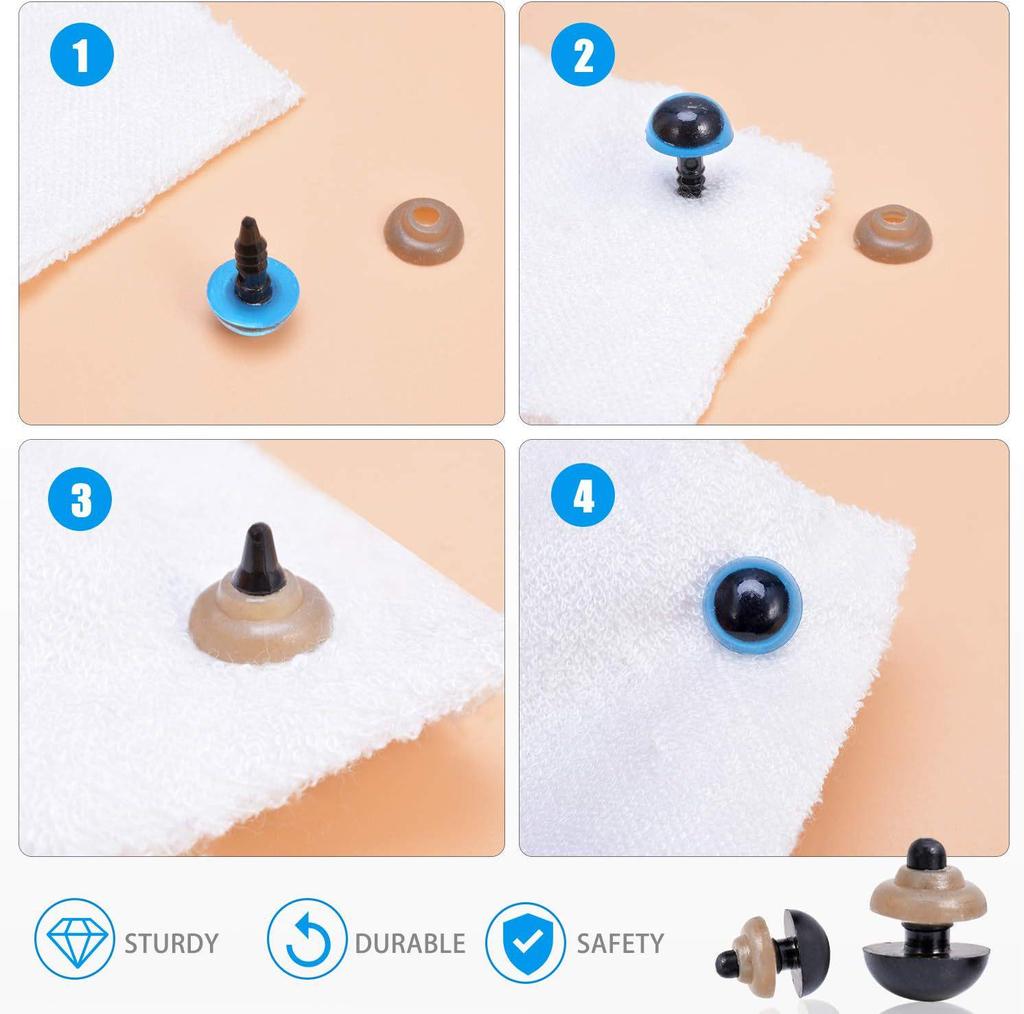 1

2

3

4

STURDY

DURABLE

SAFETY