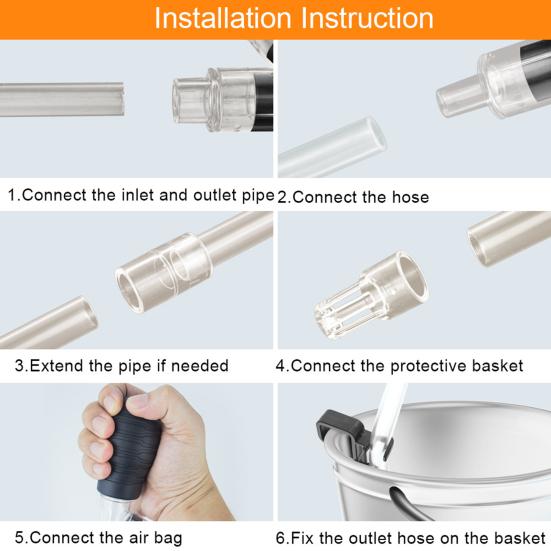 Installation Instruction

1.Connect the inlet and outlet pipe

2.Connect the hose

3.Extend the pipe if needed

4.Connect the protective basket

5.Connect the air bag

6.Fix the outlet hose on the basket