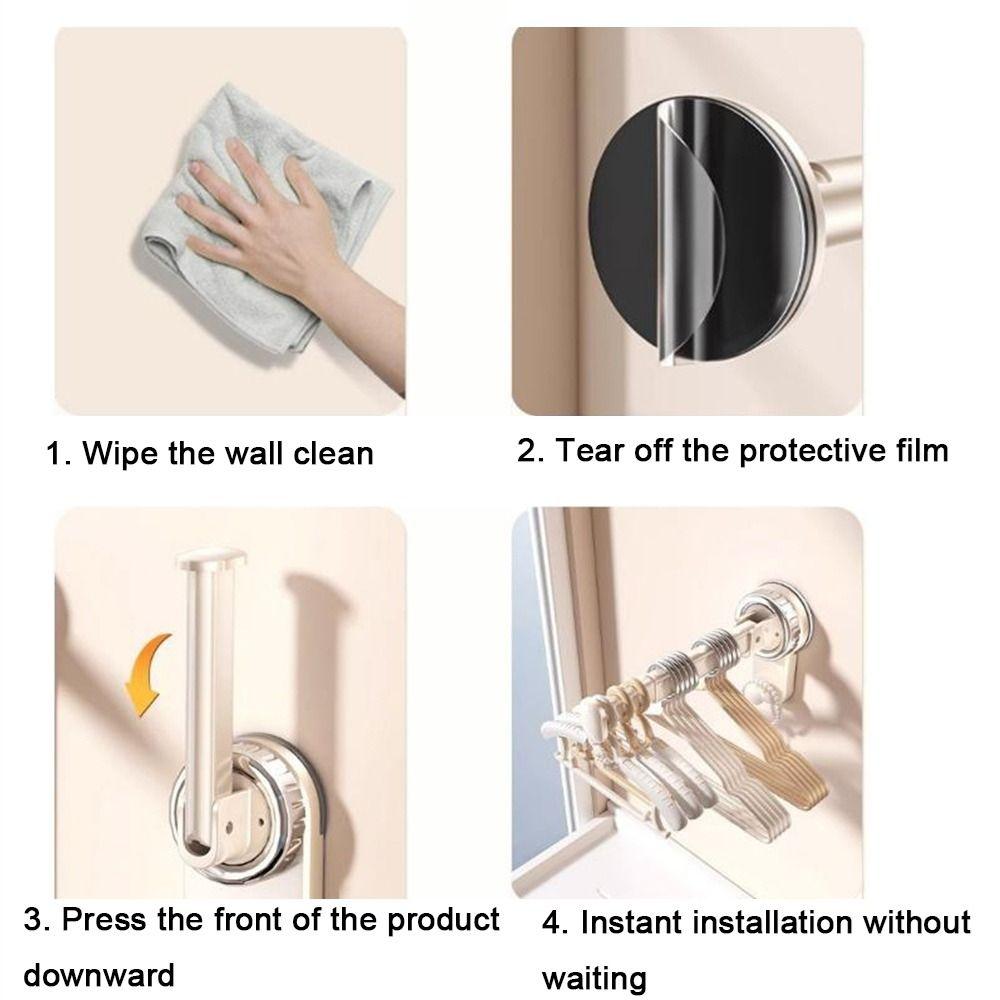 1. Wipe the wall clean

2. Tear off the protective film

3. Press the front of the product downward

4. Instant installation without waiting