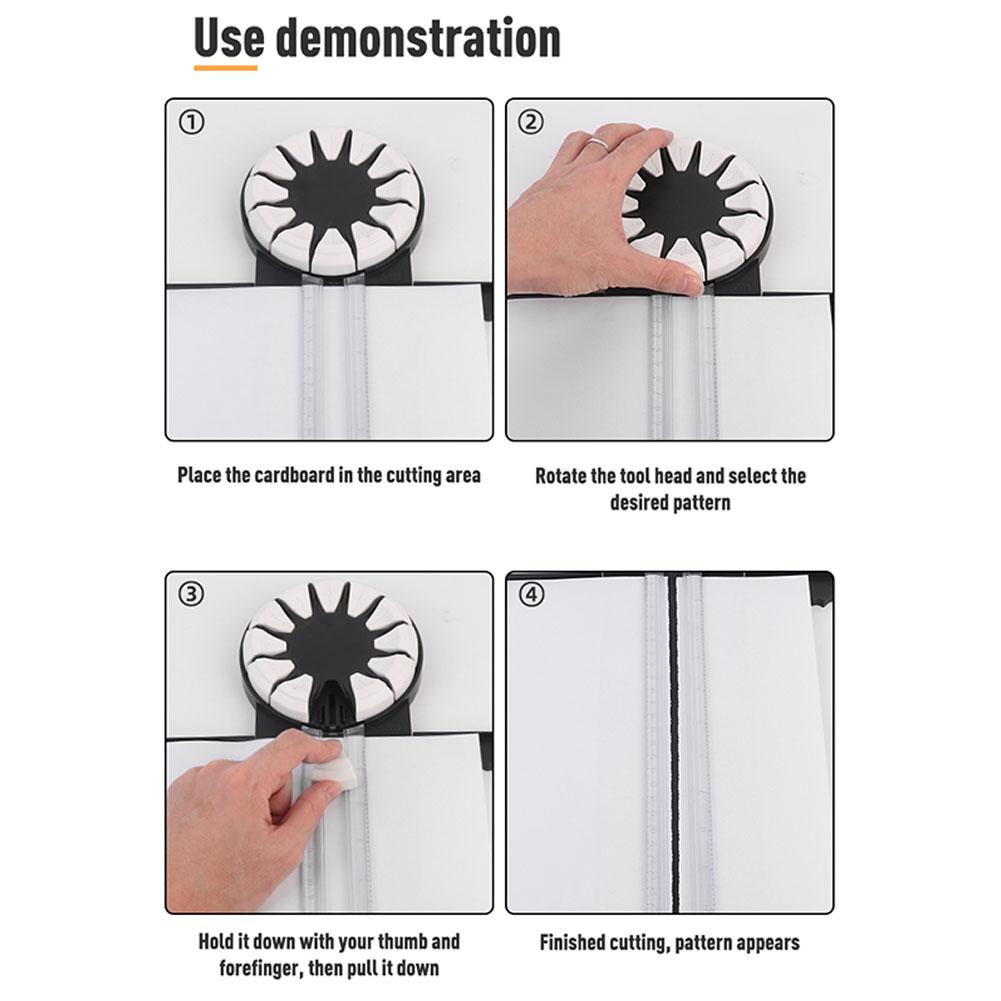 Use demonstration

①

Place the cardboard in the cutting area

②

Rotate the tool head and select the desired pattern

③

Hold it down with your thumb and forefinger, then pull it down

④

Finished cutting, pattern appears