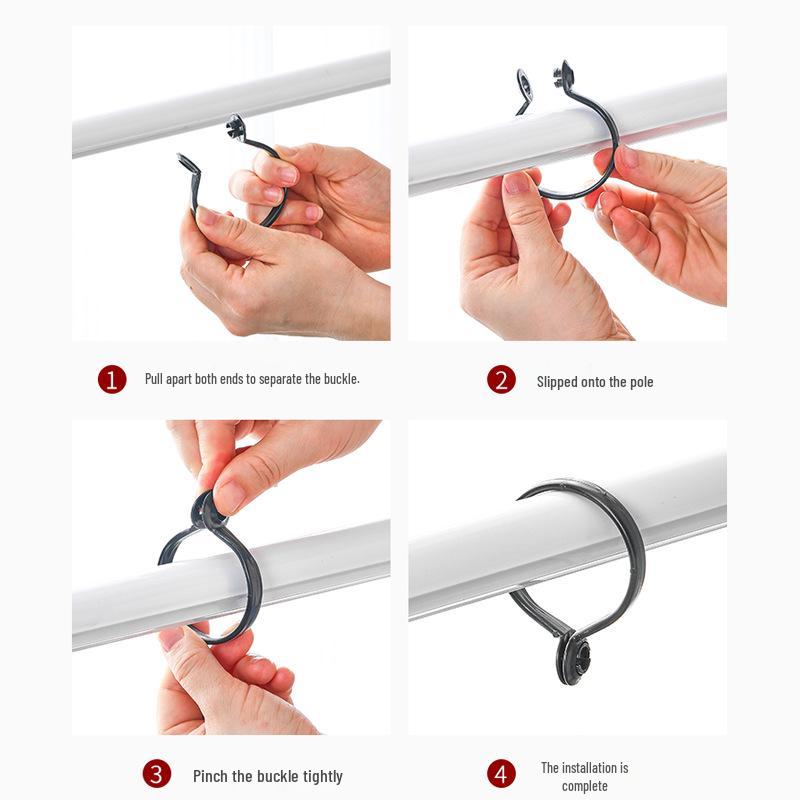 1 Pull apart both ends to separate the buckle.

2 Slipped onto the pole

3 Pinch the buckle tightly

4 The installation is complete