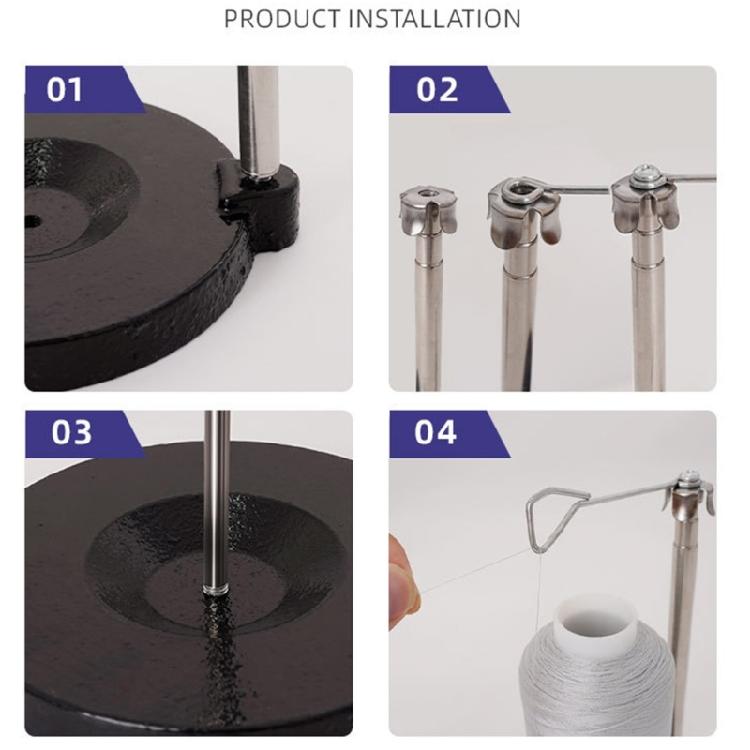 PRODUCT INSTALLATION

01

02

03

04