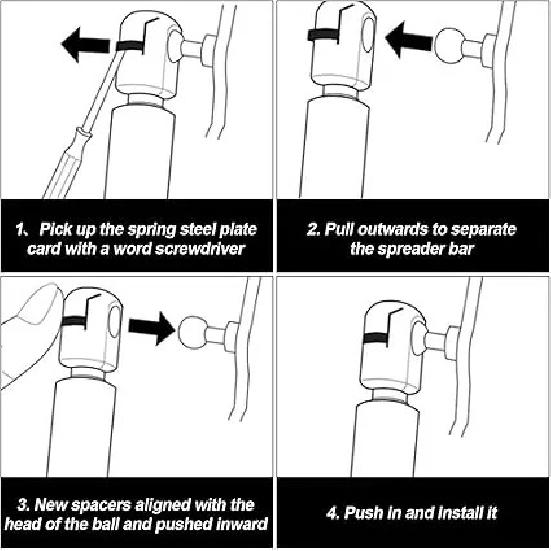 1、Pick up the spring steel plate card with a word screwdriver

2. Pull outwards to separate the spreader bar

3. New spacers aligned with the head of the ball and pushed inward

4. Push in and install it