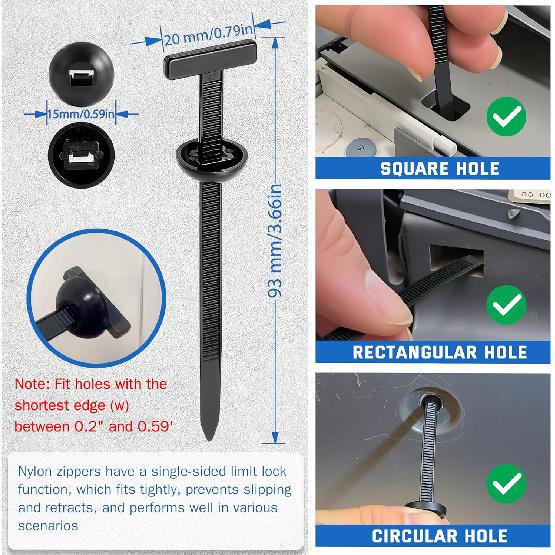 20 mm/0.79in

15mm/0.59in

93 mm/3.66in

Note: Fit holes with the shortest edge (w) between 0.2" and 0.59'

Nylon zippers have a single-sided limit lock function, which fits tightly, prevents slipping and retracts, and performs well in various scenarios

SQUARE HOLE

RECTANGULAR HOLE

CIRCULAR HOLE