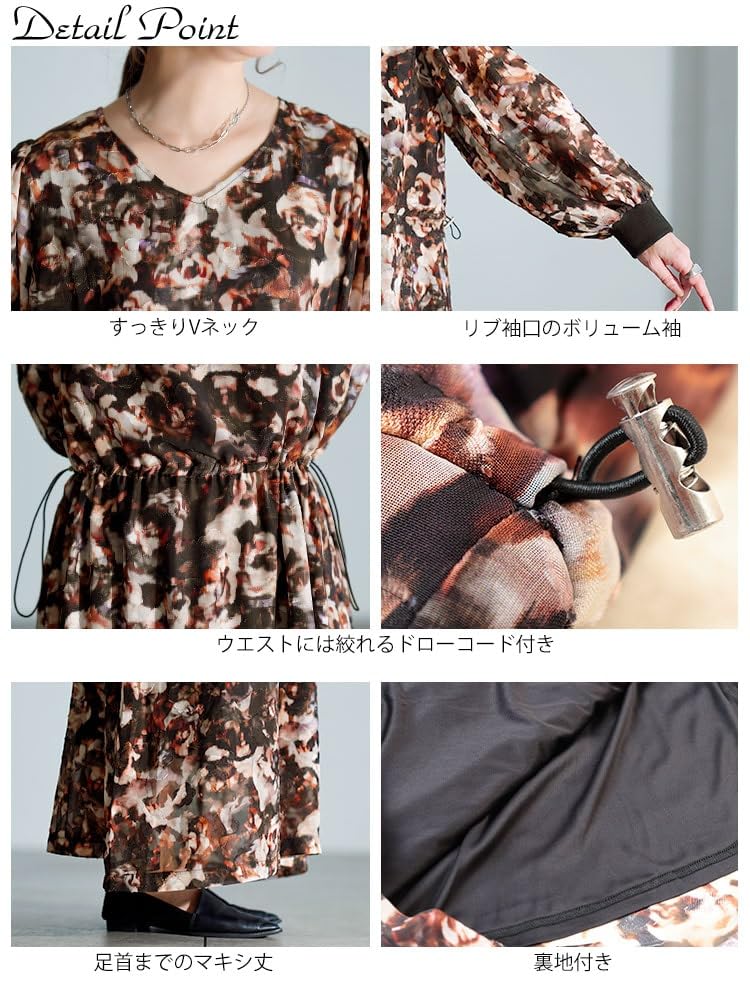 Detail Point

すっきりVネック

リブ袖口のボリューム袖

ウエストには絞れるドローコード付き

足首までのマキシ丈

裏地付き