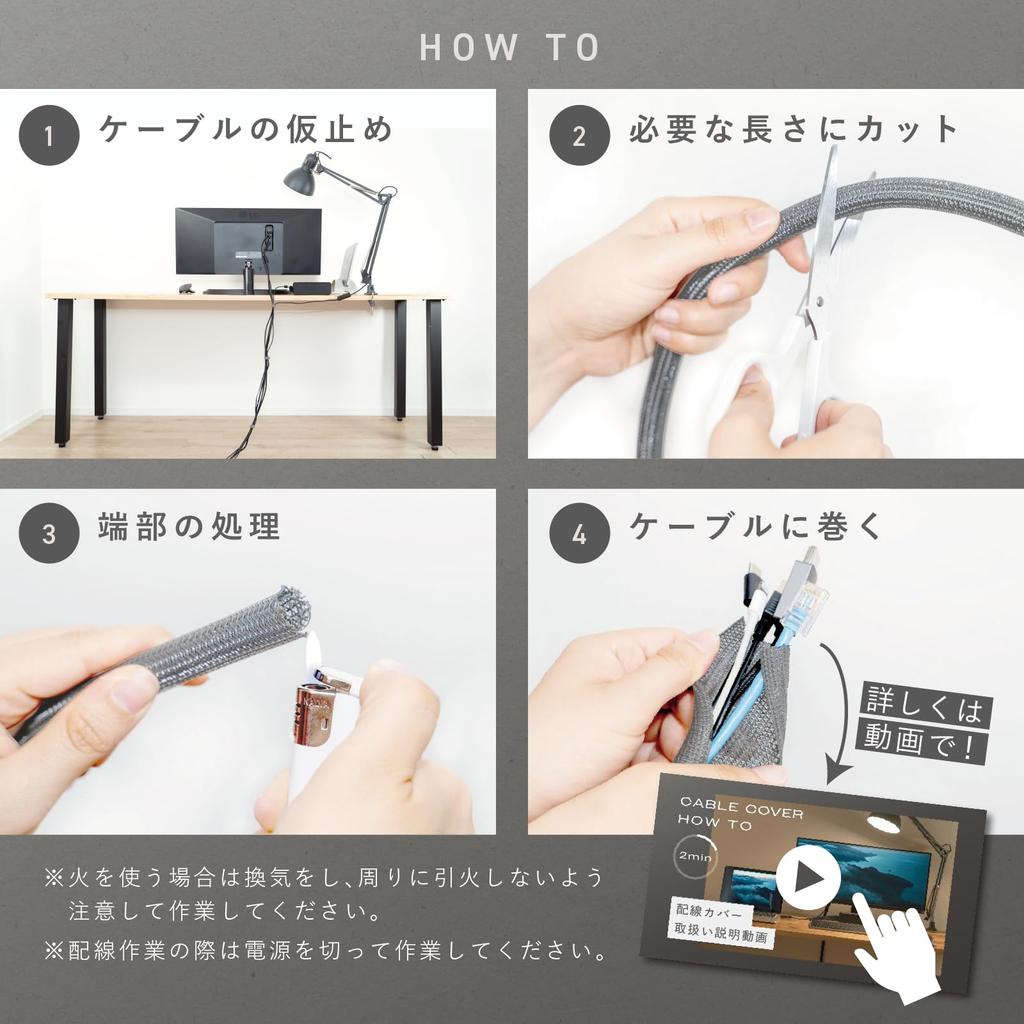 HOW TO

1 ケーブルの仮止め

2 必要な長さにカット

3 端部の処理

4 ケーブルに巻く

詳しくは動画で！

CABLE COVER HOW TO

2min

配線カバー 取扱い説明動画

※火を使う場合は換気をし、周りに引火しないよう注意して作業してください。

※配線作業の際は電源を切って作業してください。