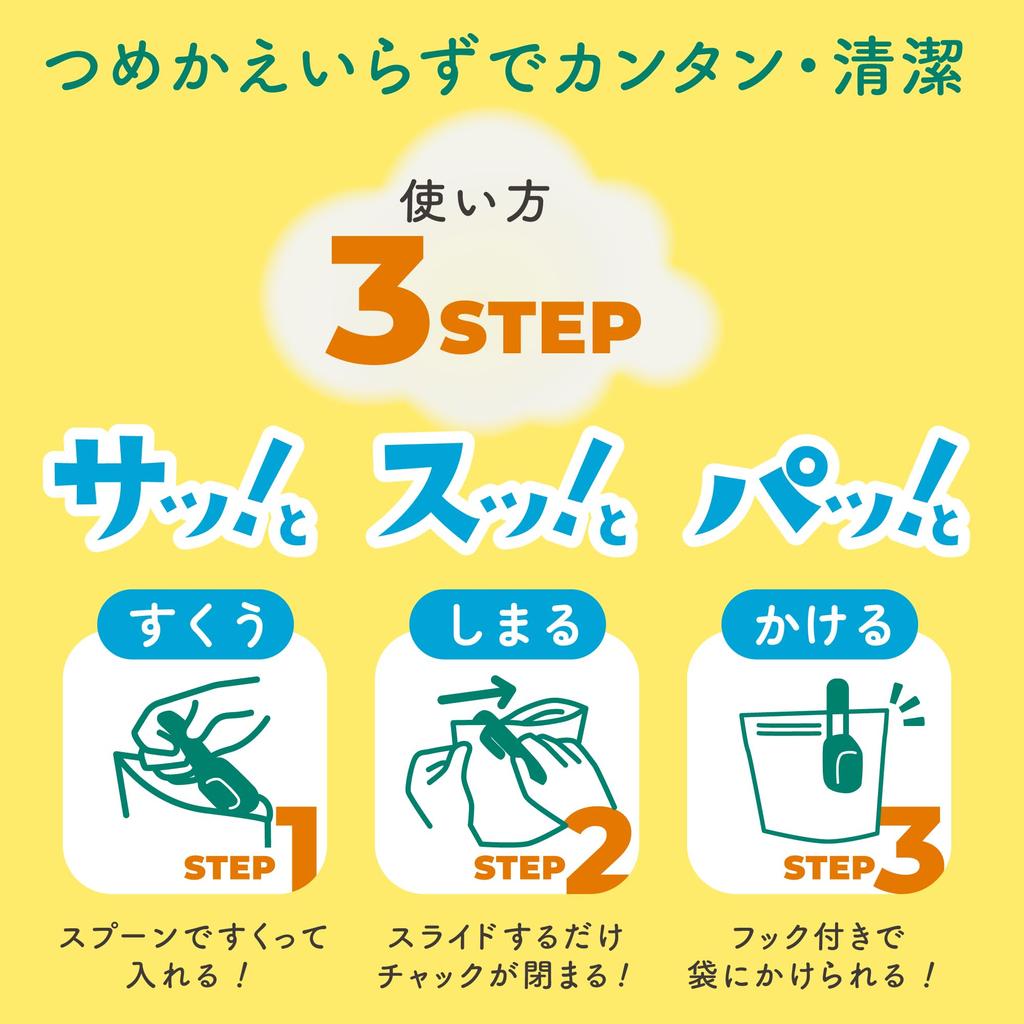 つめかえいらずでカンタン・清潔

使い方
3STEP

サッ!と スッ!と パッ!と

すくう
STEP1
スプーンですくって入れる!

しまる
STEP2
スライドするだけチャックが閉まる!

かける
STEP3
フック付きで袋にかけられる!