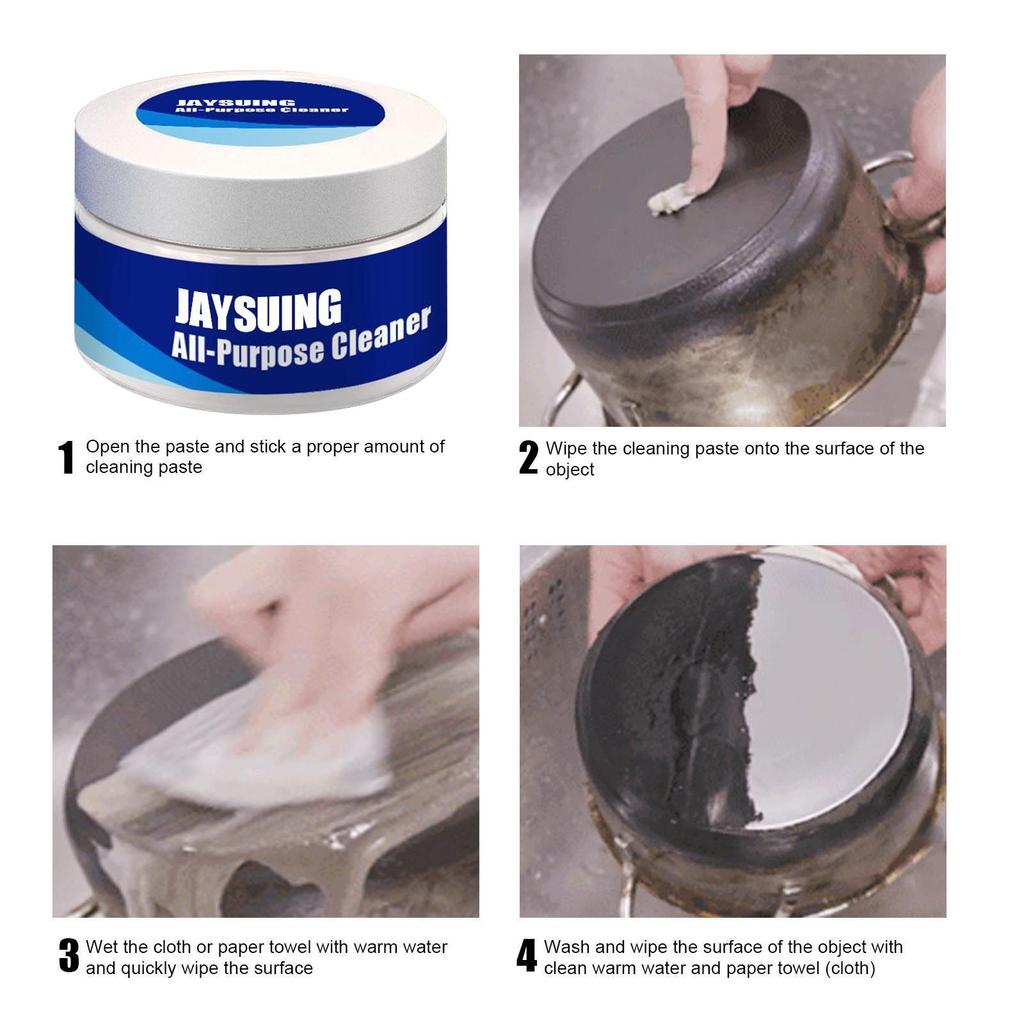 JAYSUING
All-Purpose Cleaner

JAYSUING
All-Purpose Cleaner

1 Open the paste and stick a proper amount of cleaning paste

2 Wipe the cleaning paste onto the surface of the object

3 Wet the cloth or paper towel with warm water and quickly wipe the surface

4 Wash and wipe the surface of the object with clean warm water and paper towel (cloth)