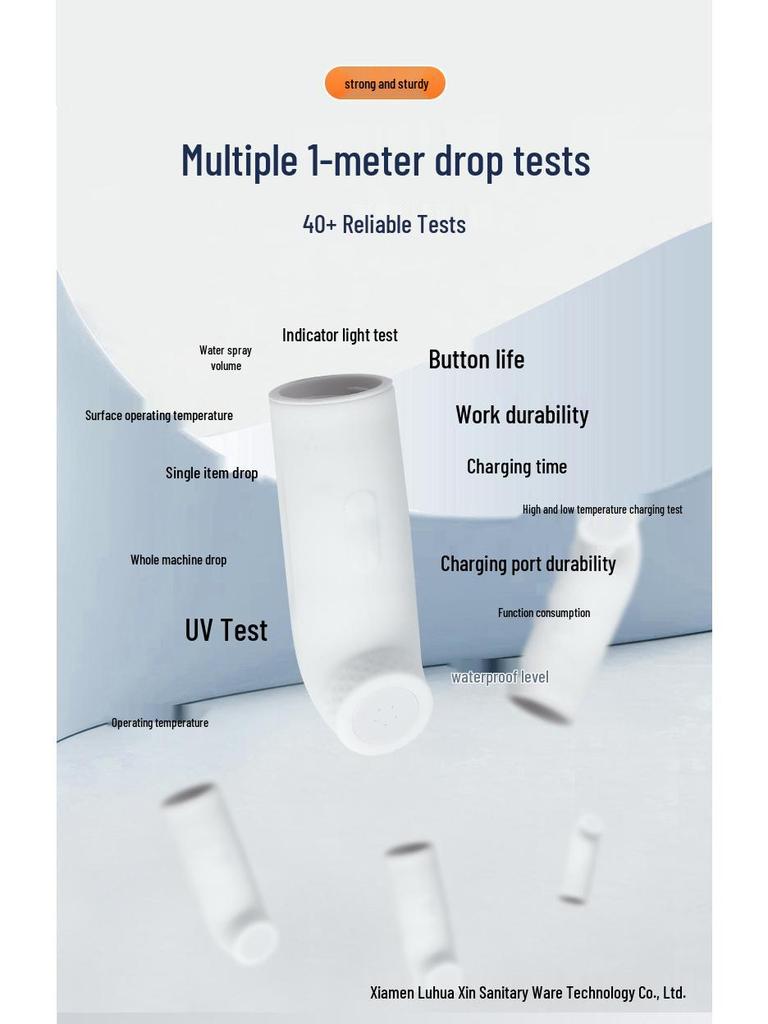 strong and sturdy

Multiple 1-meter drop tests

40+ Reliable Tests

Indicator light test

Water spray volume

Button life

Surface operating temperature

Work durability

Single item drop

Charging time

High and low temperature charging test

Whole machine drop

Charging port durability

Function consumption

UV Test

waterproof level

Operating temperature

Xiamen Luhua Xin Sanitary Ware Technology Co., Ltd.