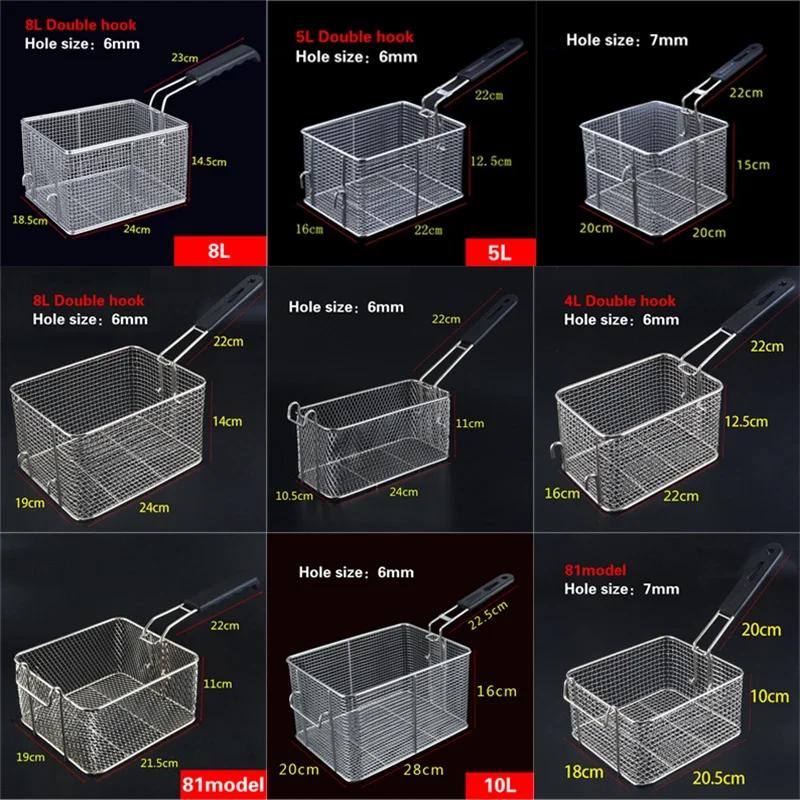 8L Double hook
Hole size：6mm
23cm
14.5cm
18.5cm
24cm
8L

5L Double hook
Hole size：6mm
22cm
12.5cm
16cm
22cm
5L

Hole size：7mm
22cm
15cm
20cm
20cm

8L Double hook
Hole size：6mm
22cm
14cm
19cm
24cm

Hole size：6mm
22cm
11cm
10.5cm
24cm

4L Double hook
Hole size：6mm
22cm
12.5cm
16cm
22cm

22cm
11cm
19cm
21.5cm
81model

Hole size：6mm
22.5cm
16cm
20cm
28cm
10L

81model
Hole size：7mm
20cm
10cm
18cm
20.5cm