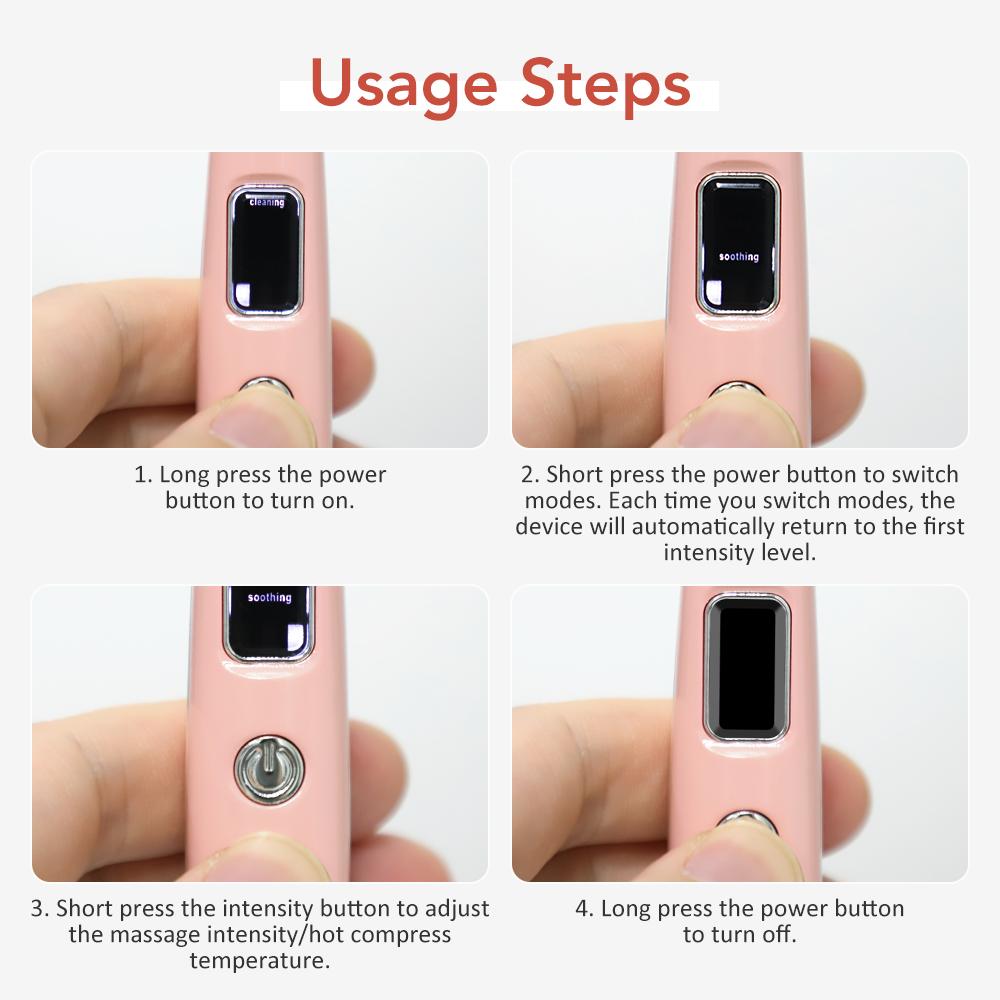 Usage Steps

cleaning

1. Long press the power button to turn on.

soothing

2. Short press the power button to switch modes. Each time you switch modes, the device will automatically return to the first intensity level.

soothing

3. Short press the intensity button to adjust the massage intensity/hot compress temperature.

4. Long press the power button to turn off.