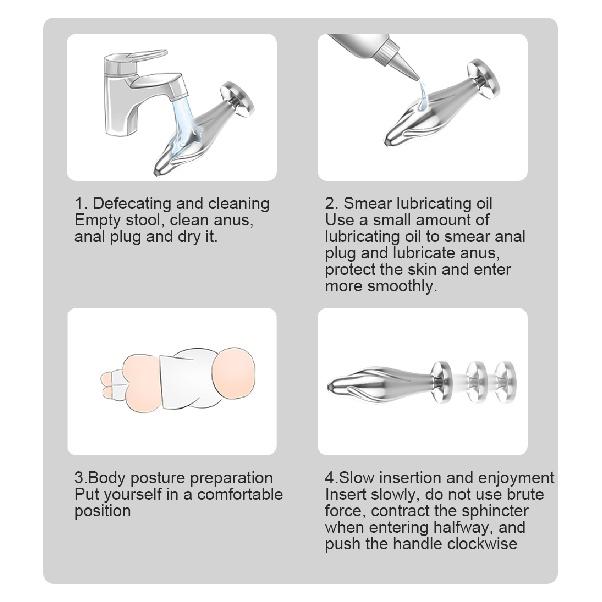 1. Defecating and cleaning
Empty stool, clean anus, anal plug and dry it.

2. Smear lubricating oil
Use a small amount of lubricating oil to smear anal plug and lubricate anus, protect the skin and enter more smoothly.

3.Body posture preparation
Put yourself in a comfortable position

4.Slow insertion and enjoyment
Insert slowly, do not use brute force, contract the sphincter when entering halfway, and push the handle clockwise