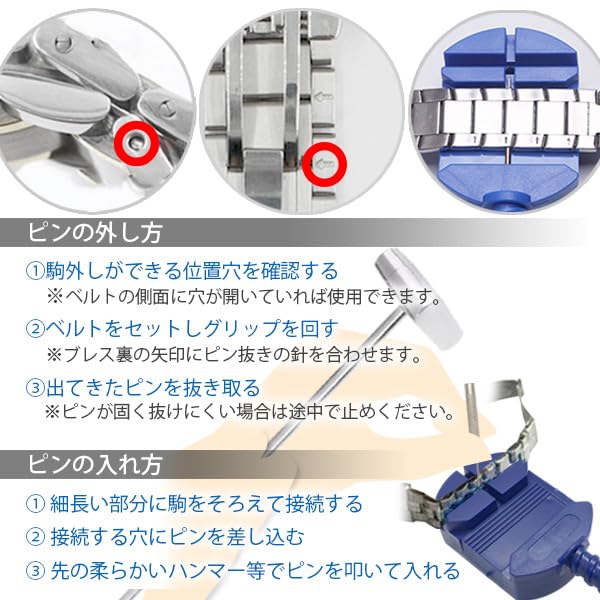 ピンの外し方

①駒外しができる位置穴を確認する
※ベルトの側面に穴が開いていれば使用できます。

②ベルトをセットしグリップを回す
※ブレス裏の矢印にピン抜きの針を合わせます。

③出てきたピンを抜き取る
※ピンが固く抜けにくい場合は途中で止めください。

ピンの入れ方

① 細長い部分に駒をそろえて接続する

② 接続する穴にピンを差し込む

③ 先の柔らかいハンマー等でピンを叩いて入れる