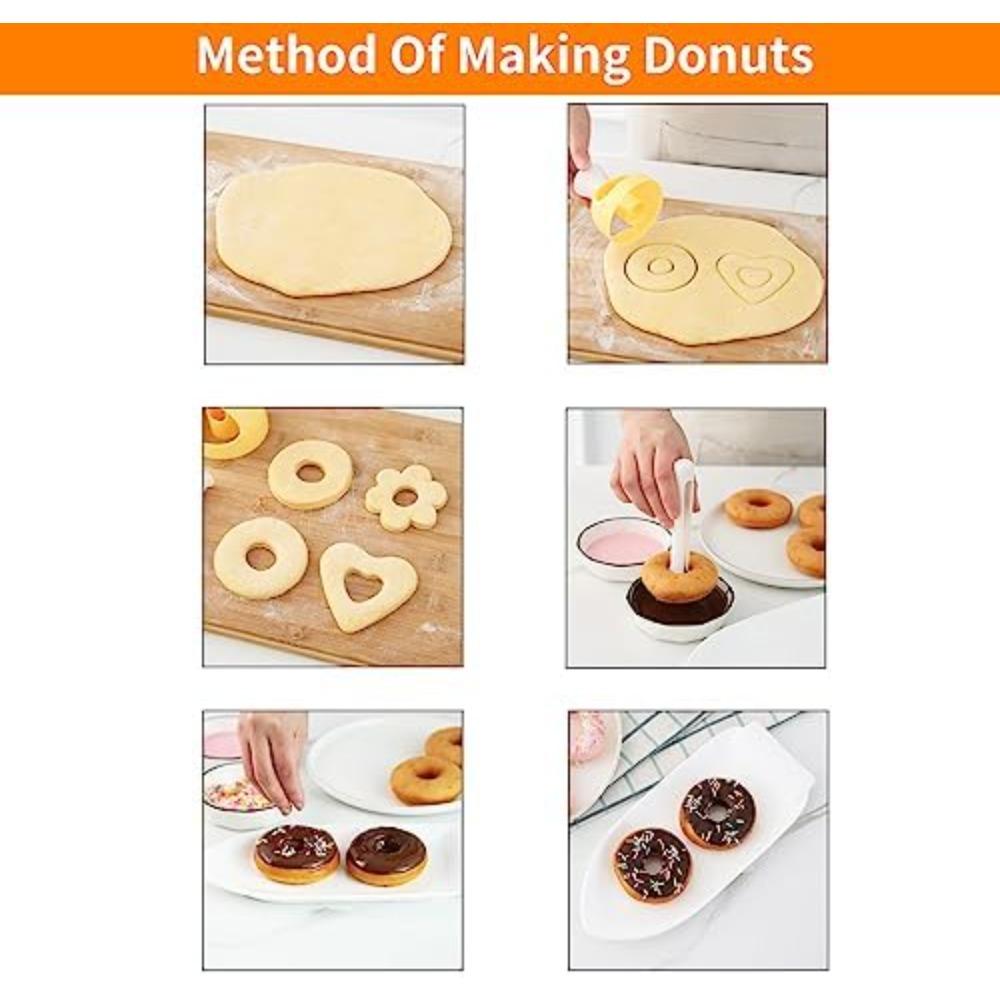 Method Of Making Donuts