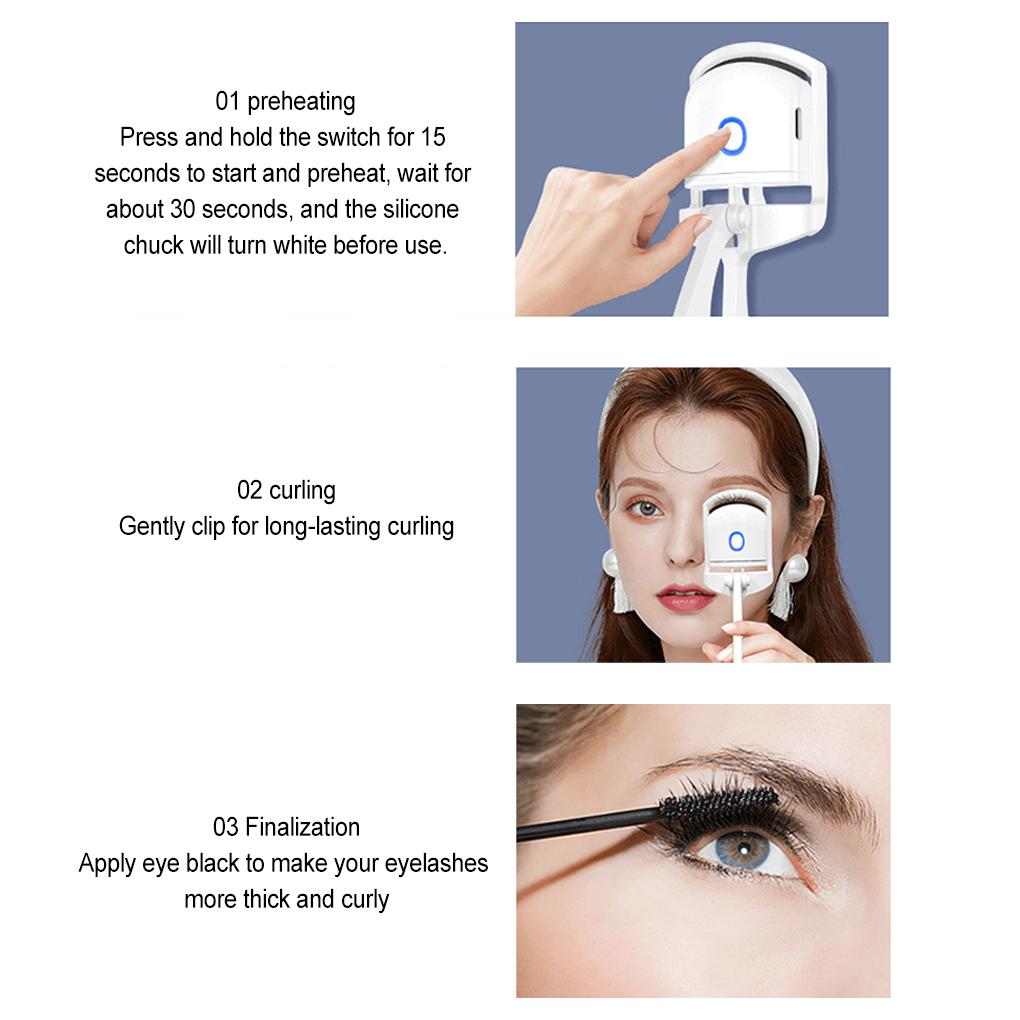 01 preheating
Press and hold the switch for 15 seconds to start and preheat, wait for about 30 seconds, and the silicone chuck will turn white before use.

02 curling
Gently clip for long-lasting curling

03 Finalization
Apply eye black to make your eyelashes more thick and curly