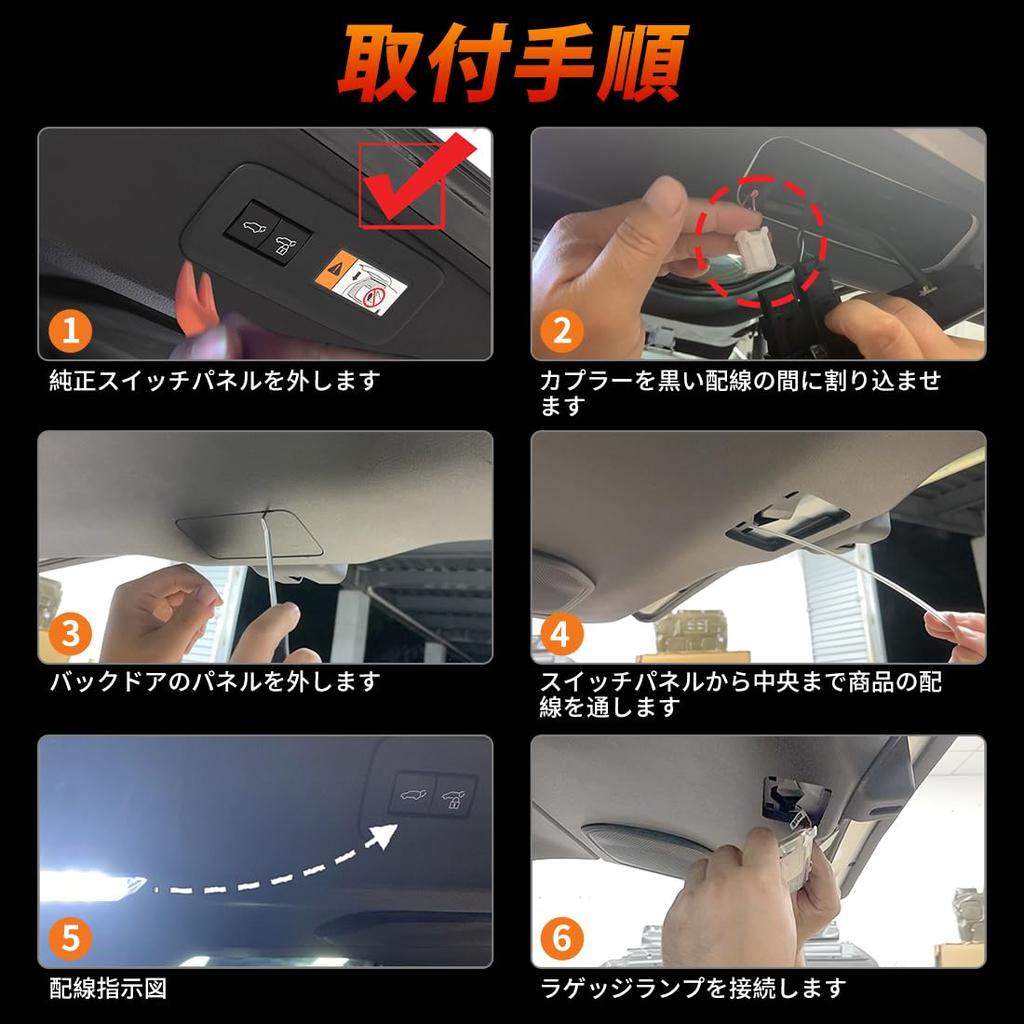 取付手順

1
純正スイッチパネルを外します

2
カプラーを黒い配線の間に割り込ませます

3
バックドアのパネルを外します

4
スイッチパネルから中央まで商品の配線を通します

5
配線指示図

6
ラゲッジランプを接続します