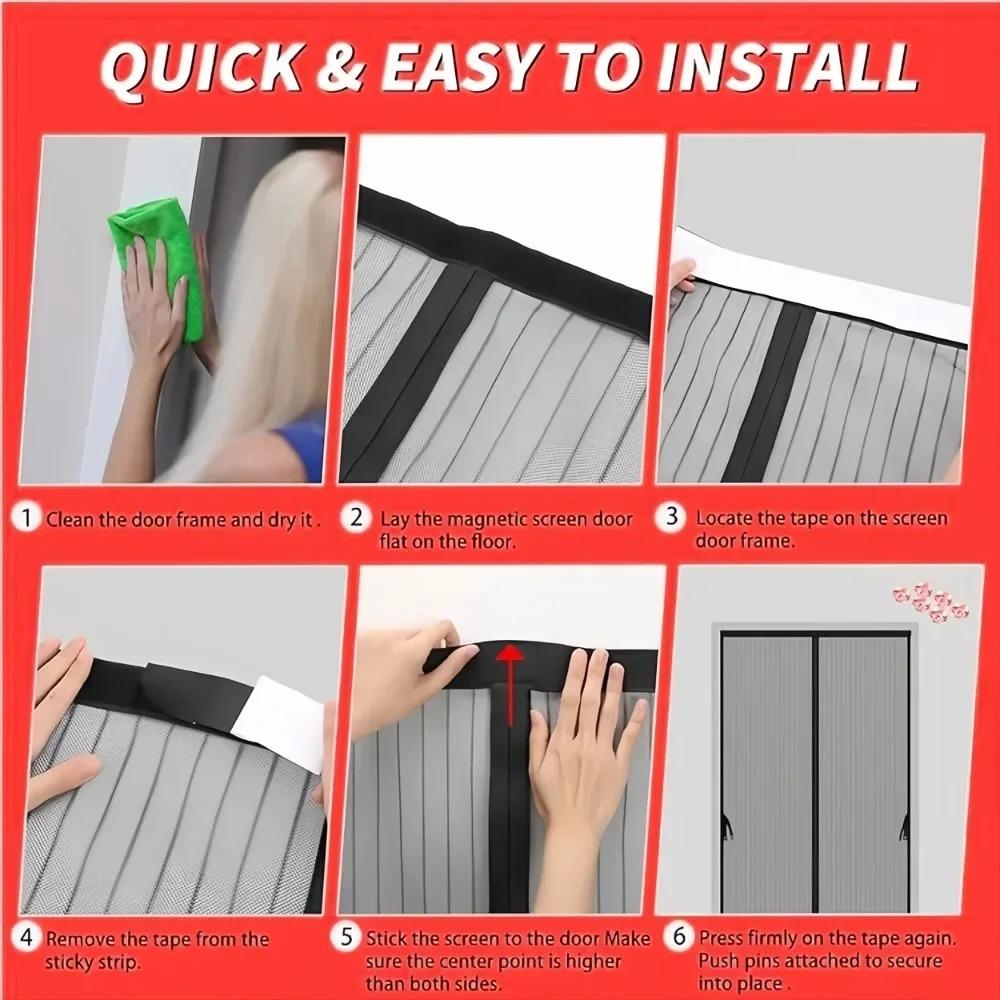 QUICK & EASY TO INSTALL

1 Clean the door frame and dry it .

2 Lay the magnetic screen door flat on the floor.

3 Locate the tape on the screen door frame.

4 Remove the tape from the sticky strip.

5 Stick the screen to the door Make sure the center point is higher than both sides.

6 Press firmly on the tape again. Push pins attached to secure into place .