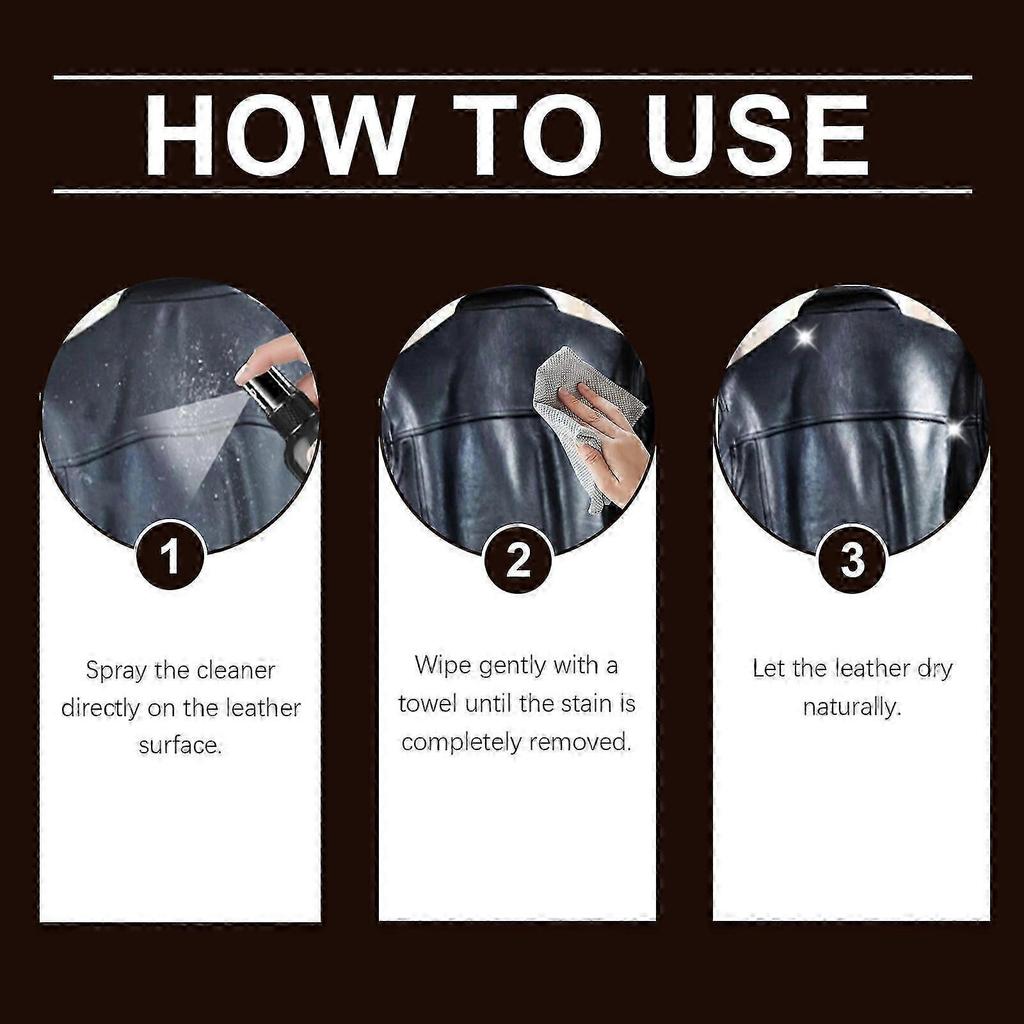 HOW TO USE

1

Spray the cleaner directly on the leather surface.

2

Wipe gently with a towel until the stain is completely removed.

3

Let the leather dry naturally.