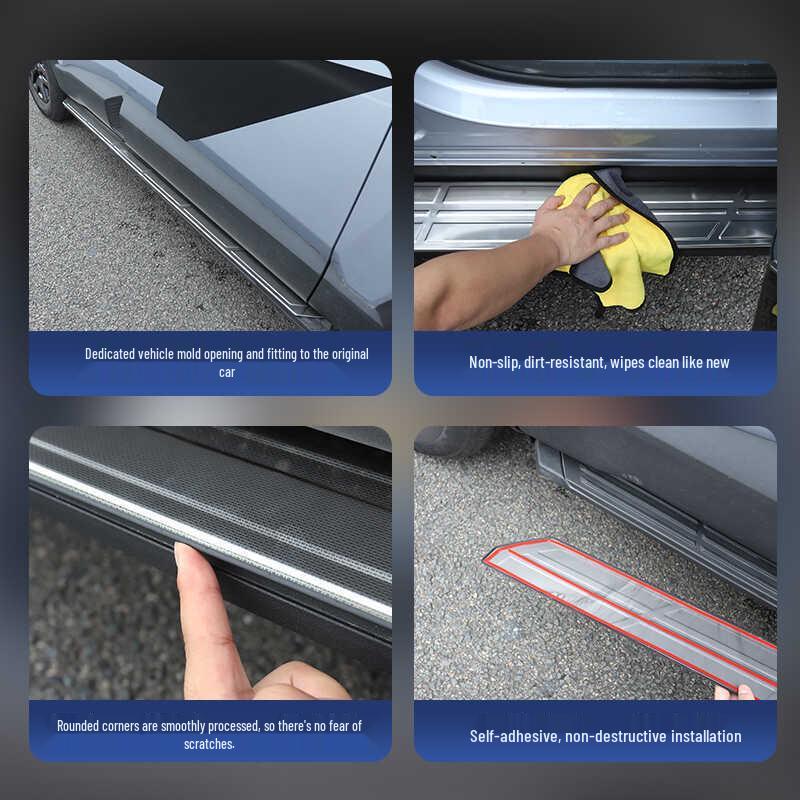 Dedicated vehicle mold opening and fitting to the original car

Non-slip, dirt-resistant, wipes clean like new

Rounded corners are smoothly processed, so there's no fear of scratches.

Self-adhesive, non-destructive installation