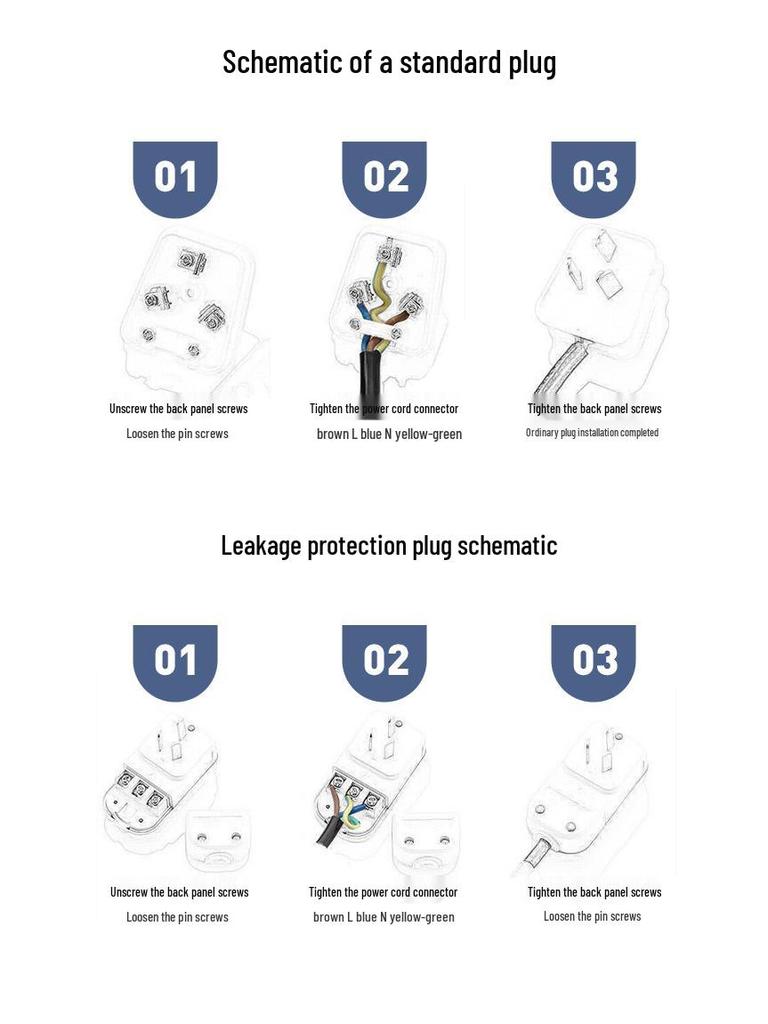 Schematic of a standard plug

01

Unscrew the back panel screws
Loosen the pin screws

02

Tighten the power cord connector
brown L blue N yellow-green

03

Tighten the back panel screws
Ordinary plug installation completed

Leakage protection plug schematic

01

Unscrew the back panel screws
Loosen the pin screws

02

Tighten the power cord connector
brown L blue N yellow-green

03

Tighten the back panel screws
Loosen the pin screws