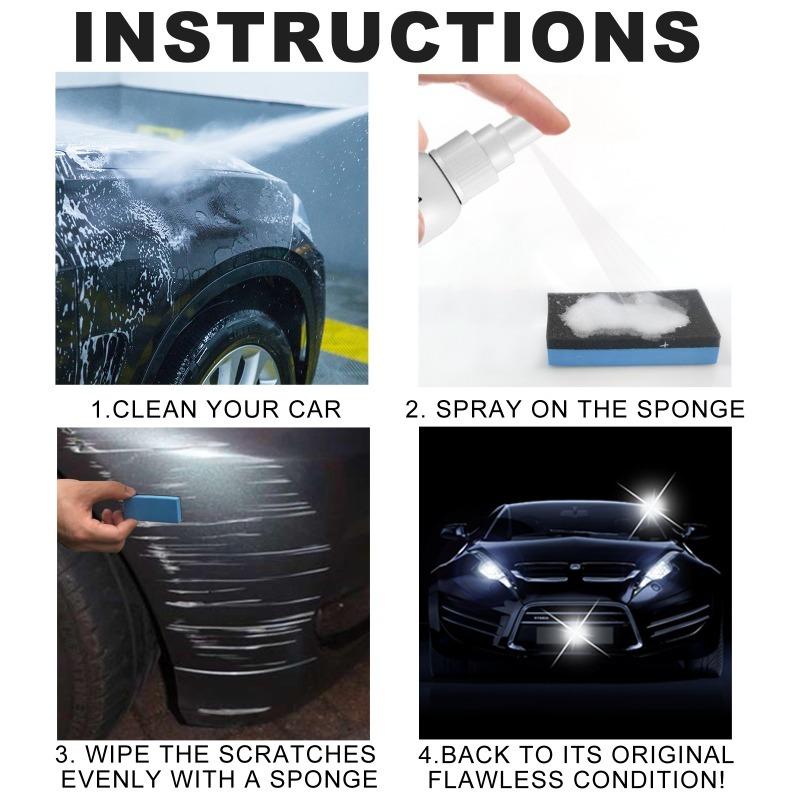 INSTRUCTIONS

1.CLEAN YOUR CAR

2. SPRAY ON THE SPONGE

3. WIPE THE SCRATCHES EVENLY WITH A SPONGE

4.BACK TO ITS ORIGINAL FLAWLESS CONDITION!