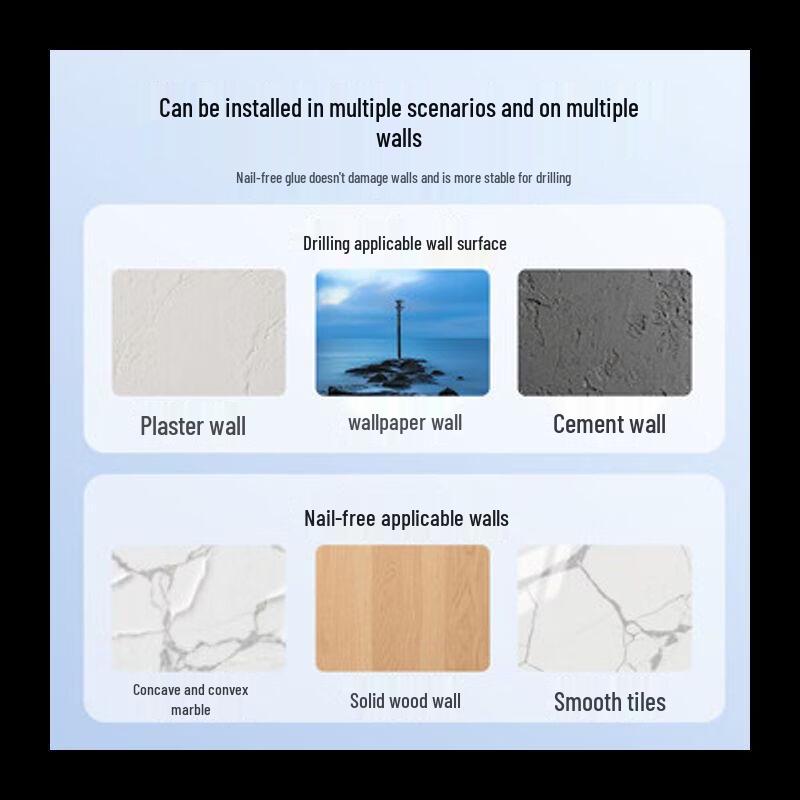 Can be installed in multiple scenarios and on multiple walls

Nail-free glue doesn't damage walls and is more stable for drilling

Drilling applicable wall surface

Plaster wall

wallpaper wall

Cement wall

Nail-free applicable walls

Concave and convex marble

Solid wood wall

Smooth tiles