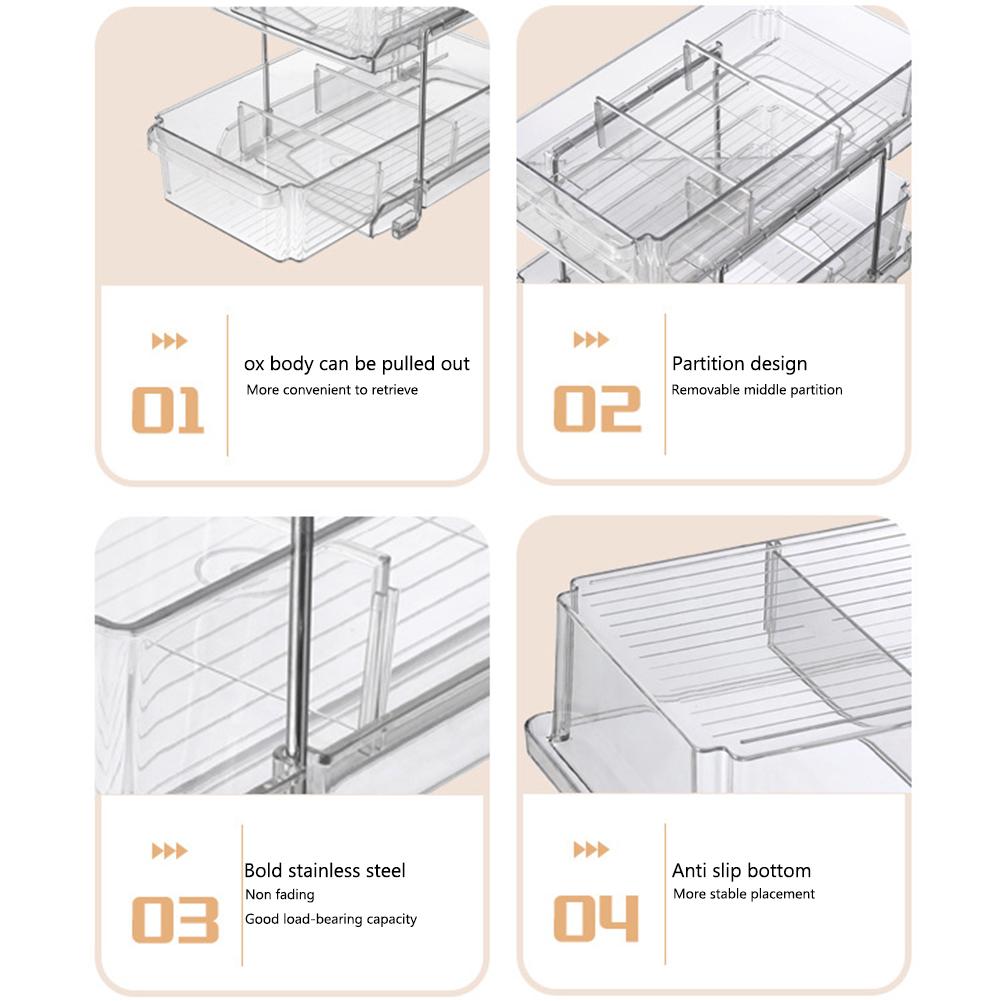 01

ox body can be pulled out

More convenient to retrieve

02

Partition design

Removable middle partition

03

Bold stainless steel

Non fading

Good load-bearing capacity

04

Anti slip bottom

More stable placement