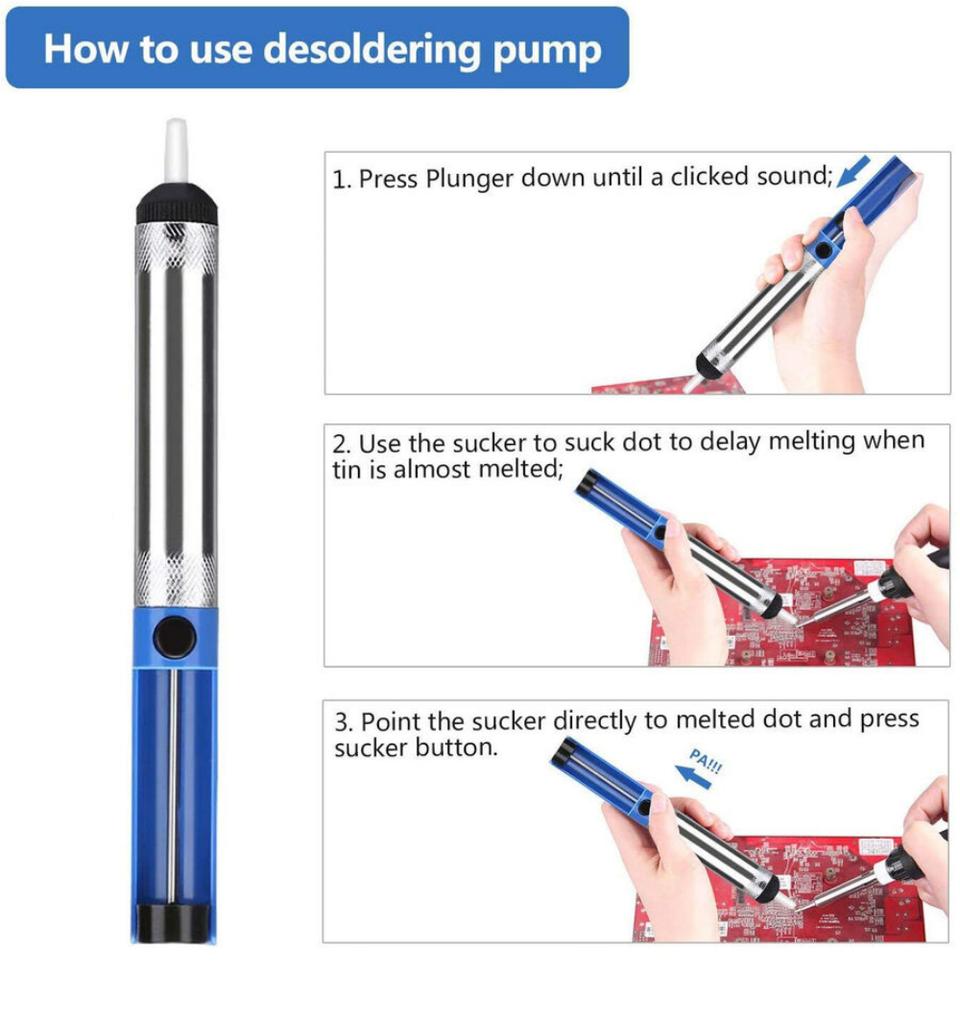 How to use desoldering pump

1. Press Plunger down until a clicked sound;

2. Use the sucker to suck dot to delay melting when tin is almost melted;

3. Point the sucker directly to melted dot and press sucker button.

PA!!!