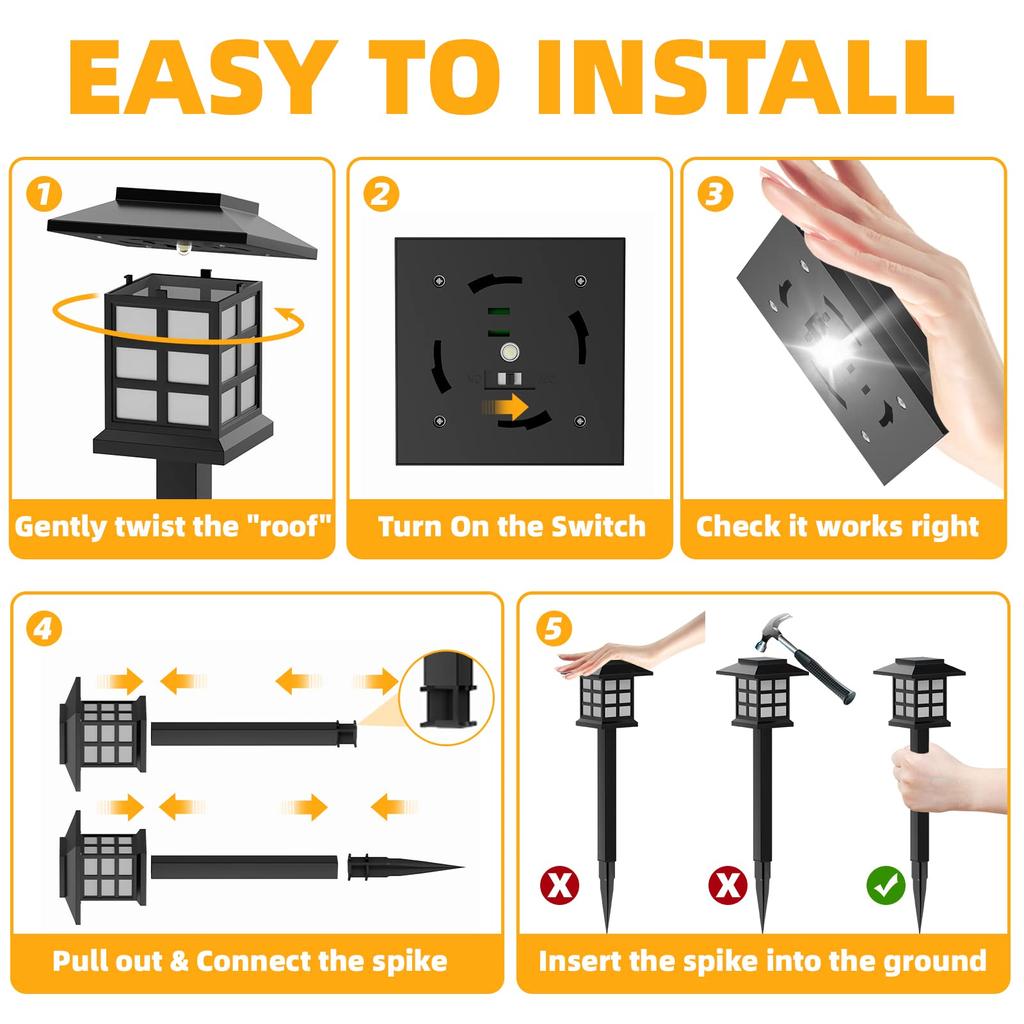 EASY TO INSTALL

1

Gently twist the "roof"

2

Turn On the Switch

3

Check it works right

4

Pull out & Connect the spike

5

Insert the spike into the ground