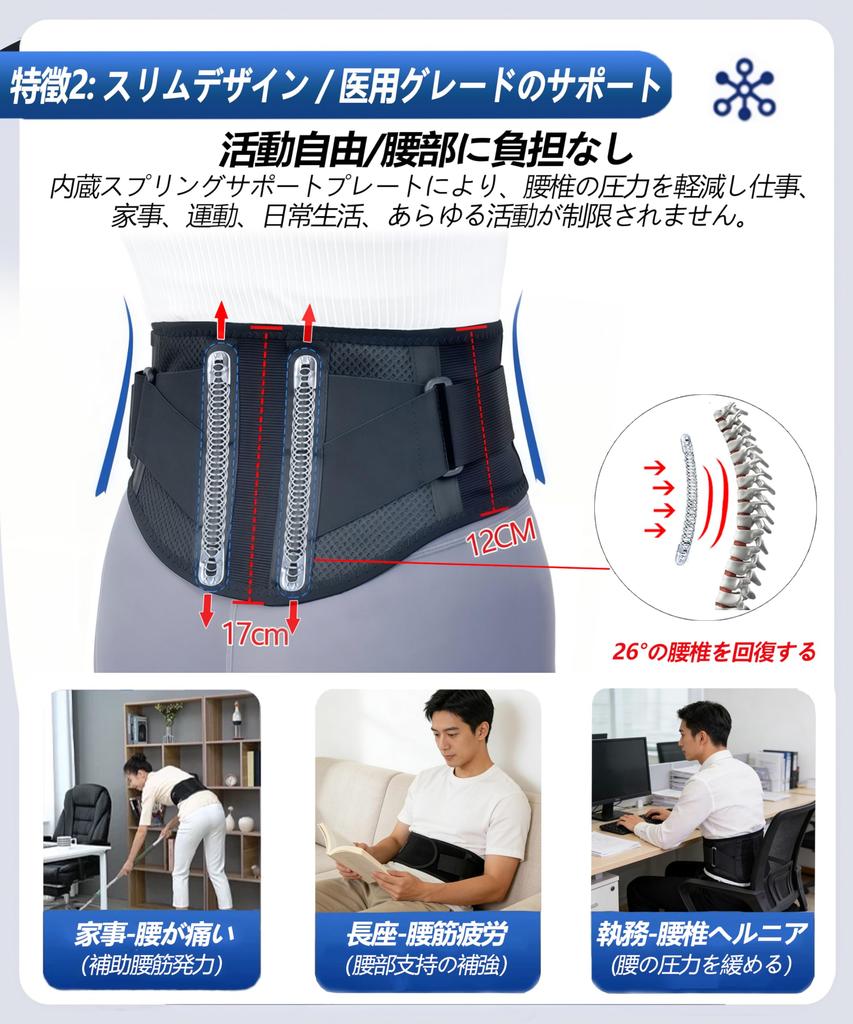 特徴2: スリムデザイン / 医用グレードのサポート

活動自由/腰部に負担なし

内蔵スプリングサポートプレートにより、腰椎の圧力を軽減し仕事、家事、運動、日常生活、あらゆる活動が制限されません。

12CM

17cm

26°の腰椎を回復する

家事-腰が痛い
(補助腰筋発力)

長座-腰筋疲労
(腰部支持の補強)

執務-腰椎ヘルニア
(腰の圧力を緩める)