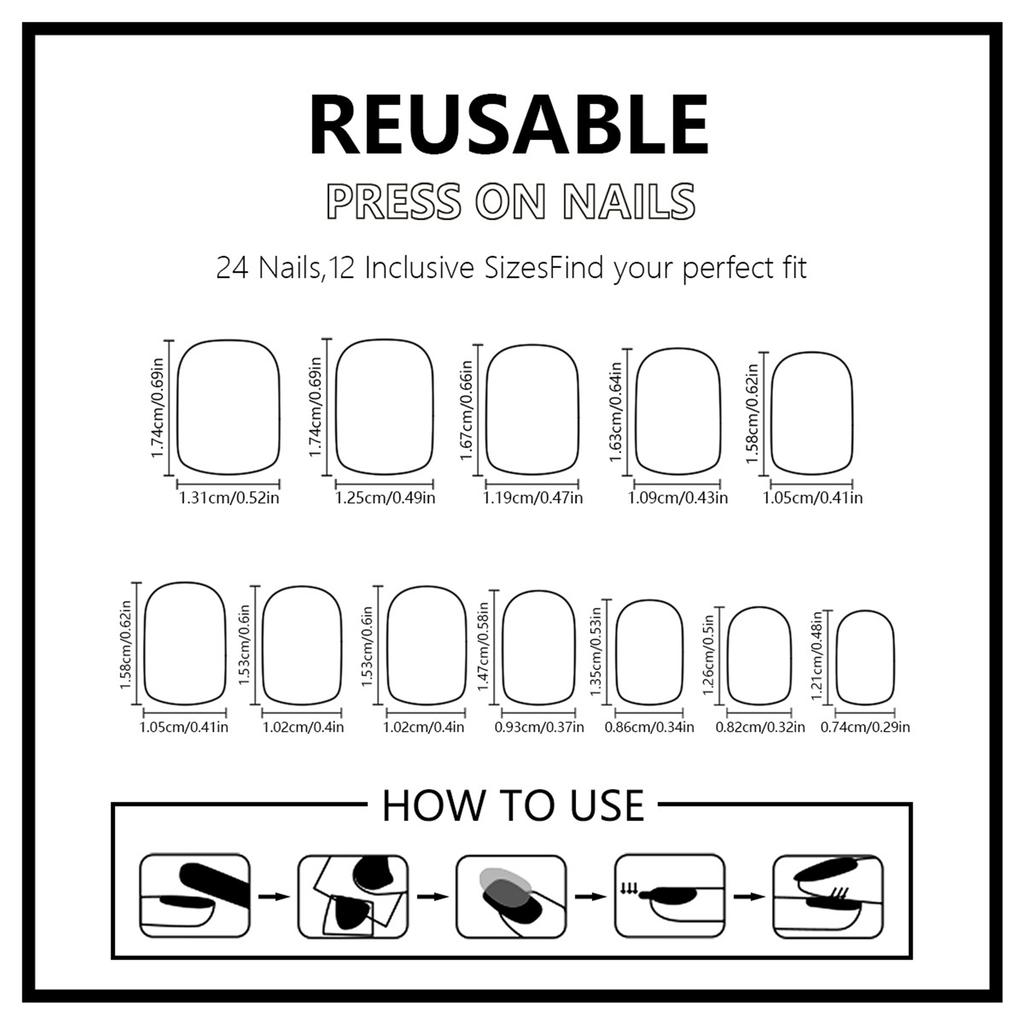 REUSABLE
PRESS ON NAILS
24 Nails,12 Inclusive SizesFind your perfect fit

1.74cm/0.69in
1.31cm/0.52in
1.74cm/0.69in
1.25cm/0.49in
1.67cm/0.66in
1.19cm/0.47in
1.63cm/0.64in
1.09cm/0.43in
1.58cm/0.62in
1.05cm/0.41in

1.58cm/0.62in
1.05cm/0.41in
1.53cm/0.6in
1.02cm/0.4in
1.53cm/0.6in
1.02cm/0.4in
1.47cm/0.58in
0.93cm/0.37in
1.35cm/0.53in
0.86cm/0.34in
1.26cm/0.5in
0.82cm/0.32in
1.21cm/0.48in
0.74cm/0.29in

HOW TO USE