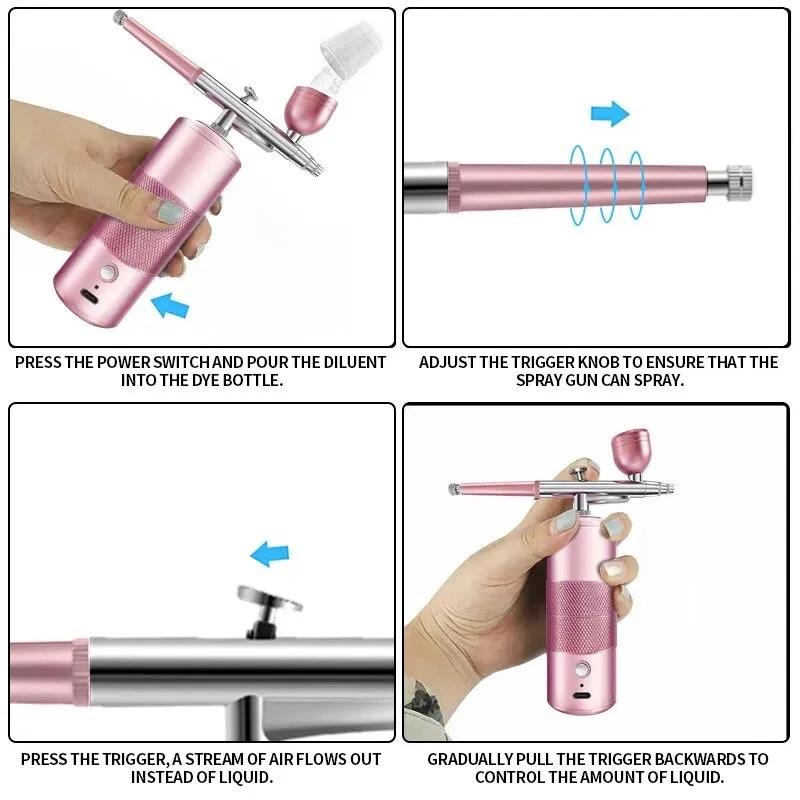 PRESS THE POWER SWITCH AND POUR THE DILUENT INTO THE DYE BOTTLE.

ADJUST THE TRIGGER KNOB TO ENSURE THAT THE SPRAY GUN CAN SPRAY.

PRESS THE TRIGGER, A STREAM OF AIR FLOWS OUT INSTEAD OF LIQUID.

GRADUALLY PULL THE TRIGGER BACKWARDS TO CONTROL THE AMOUNT OF LIQUID.