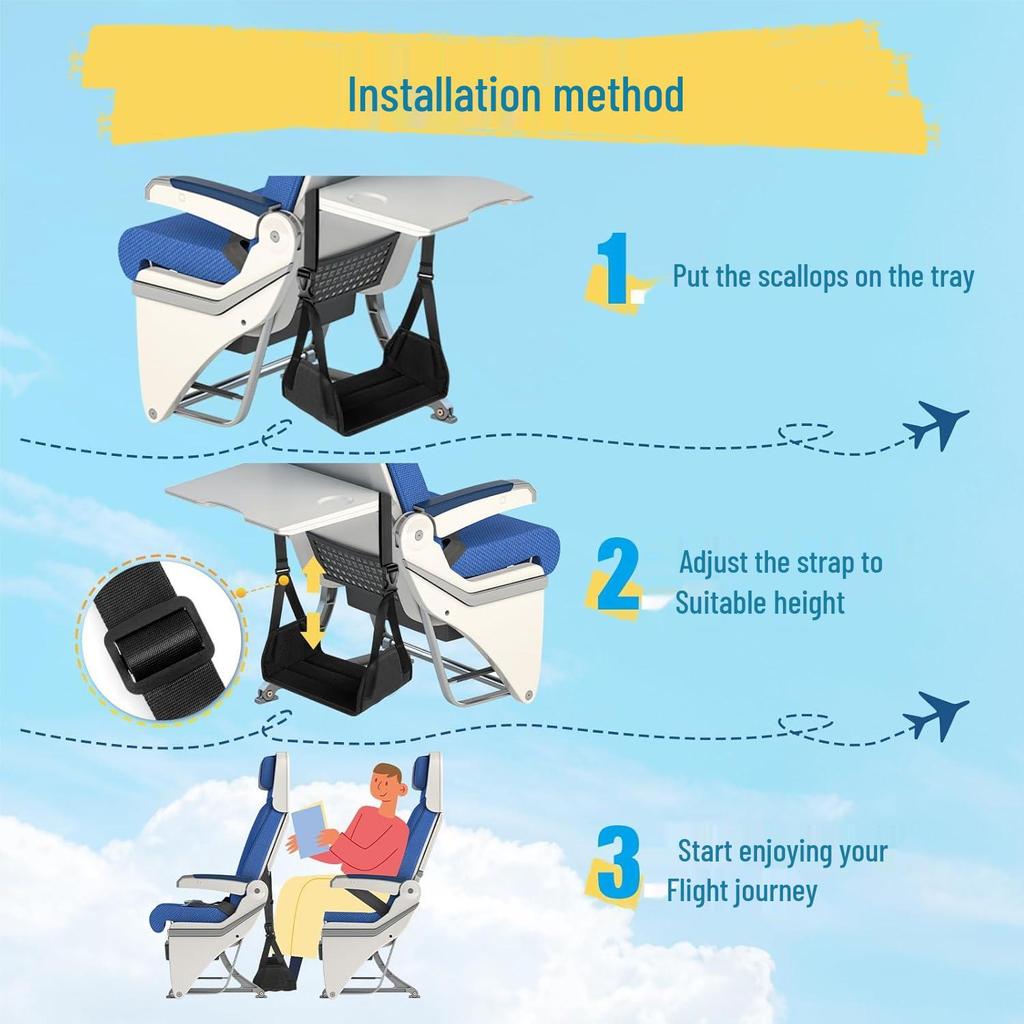 Installation method

1 Put the scallops on the tray

2 Adjust the strap to Suitable height

3 Start enjoying your Flight journey