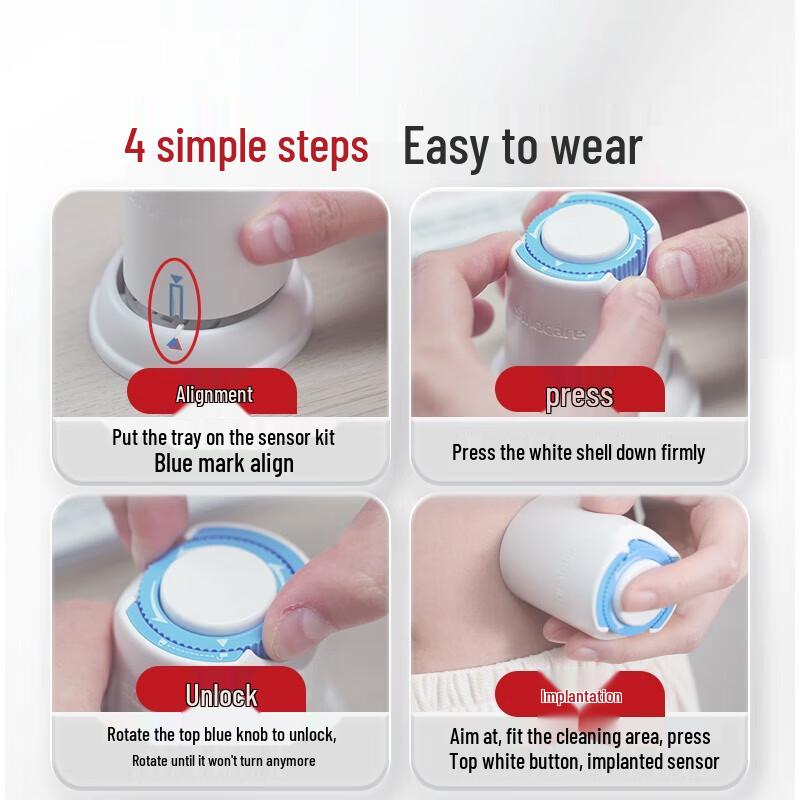 4 simple steps Easy to wear

Alignment

Put the tray on the sensor kit
Blue mark align

press

Press the white shell down firmly

Unlock

Rotate the top blue knob to unlock,
Rotate until it won't turn anymore

Implantation

Aim at, fit the cleaning area, press
Top white button, implanted sensor